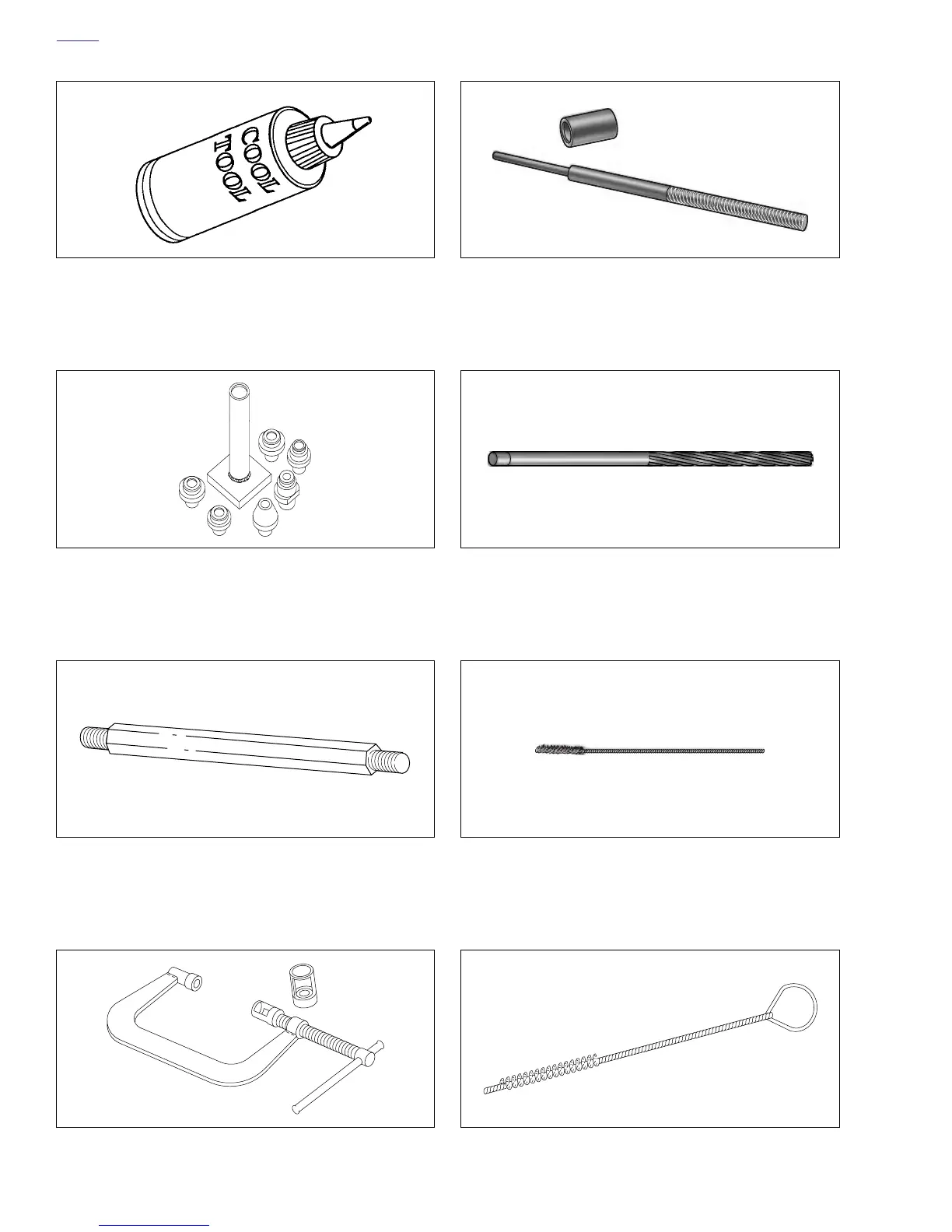 COOL TOOL