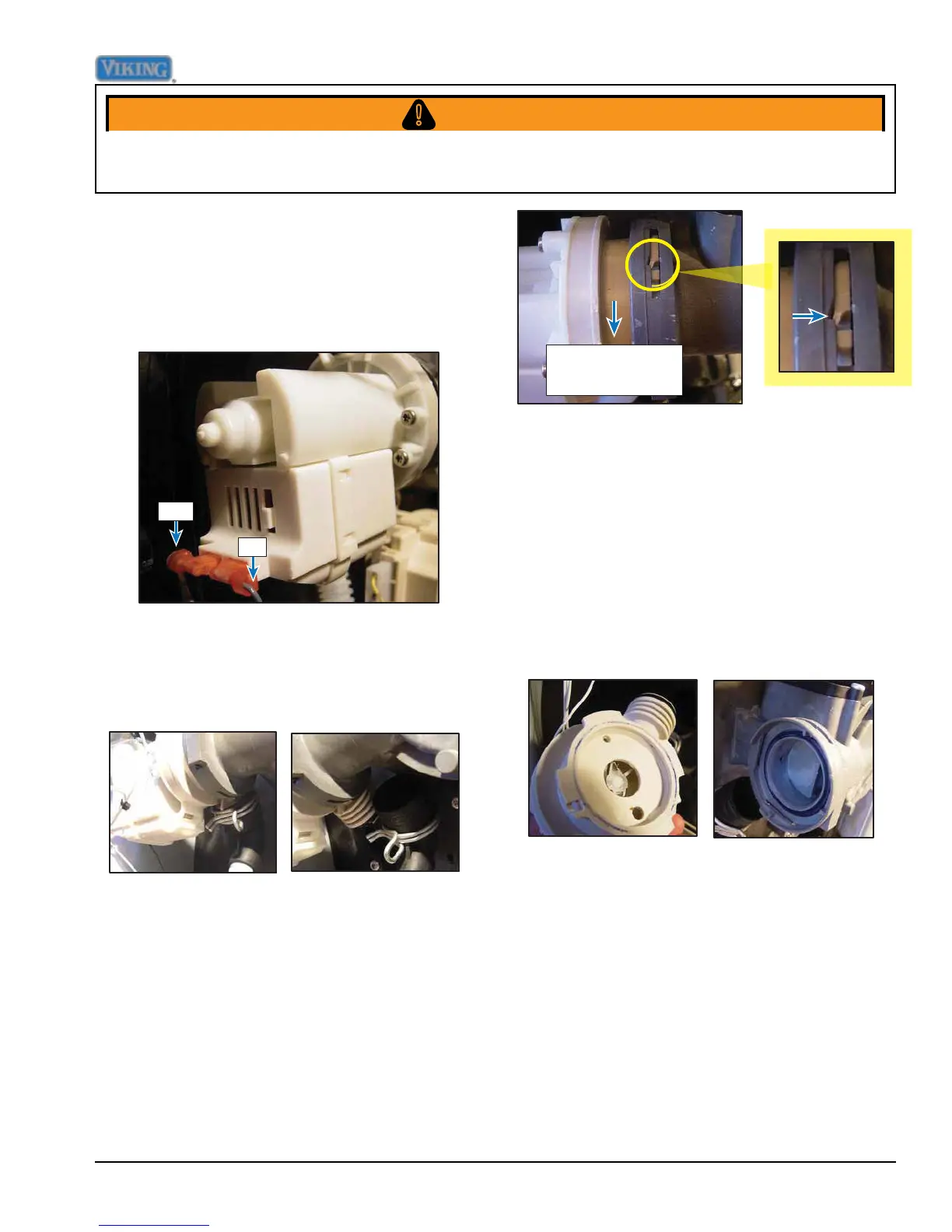 VIKING