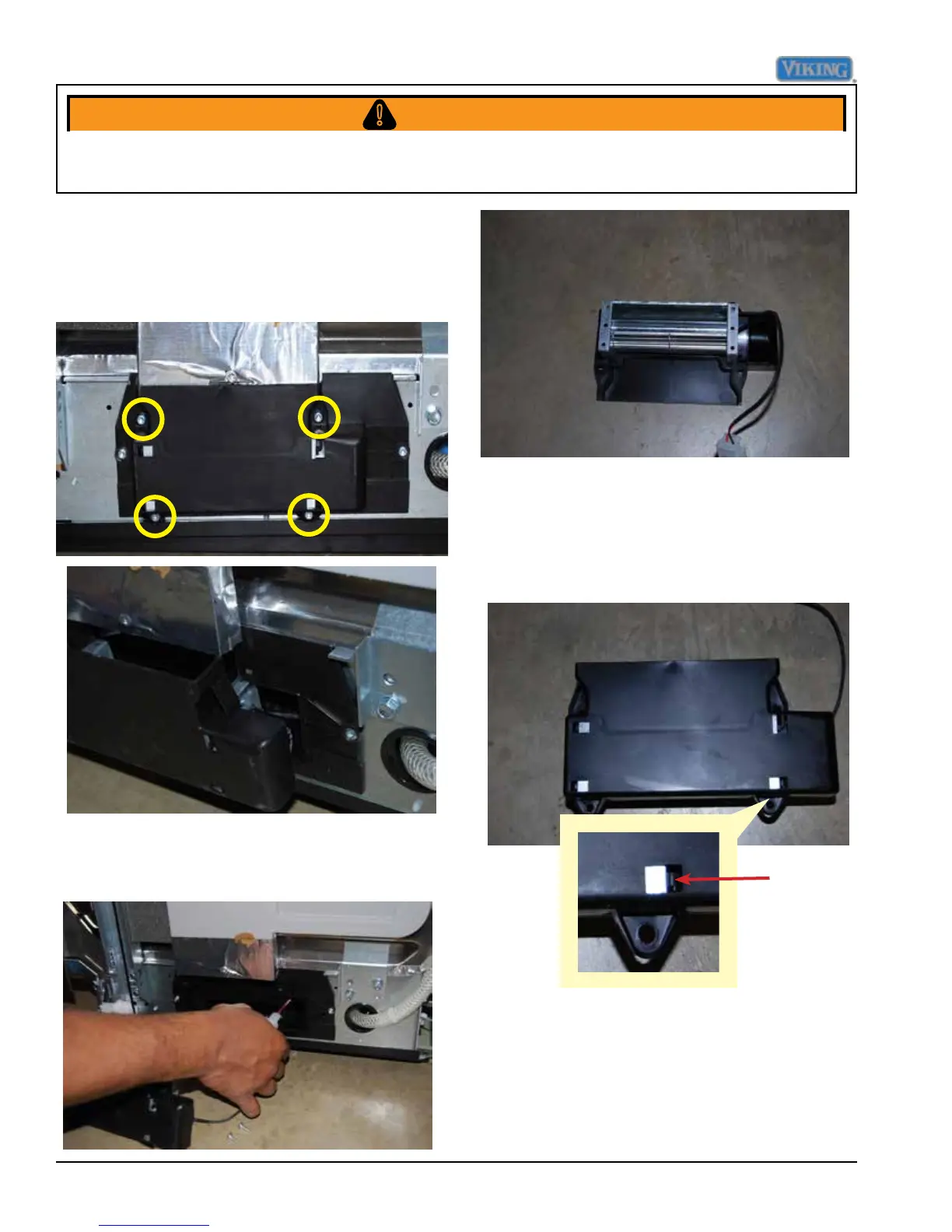 VIKING