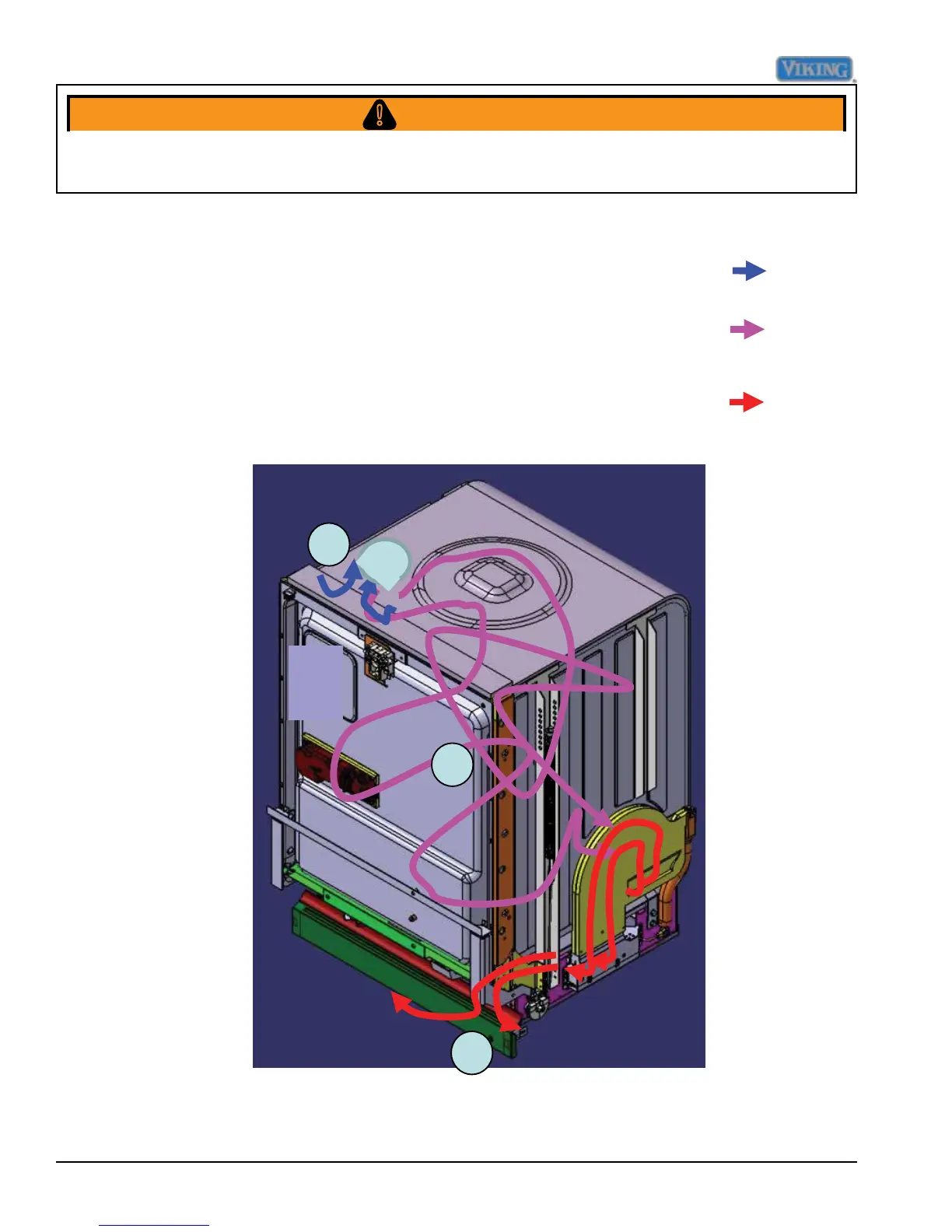 VIKING