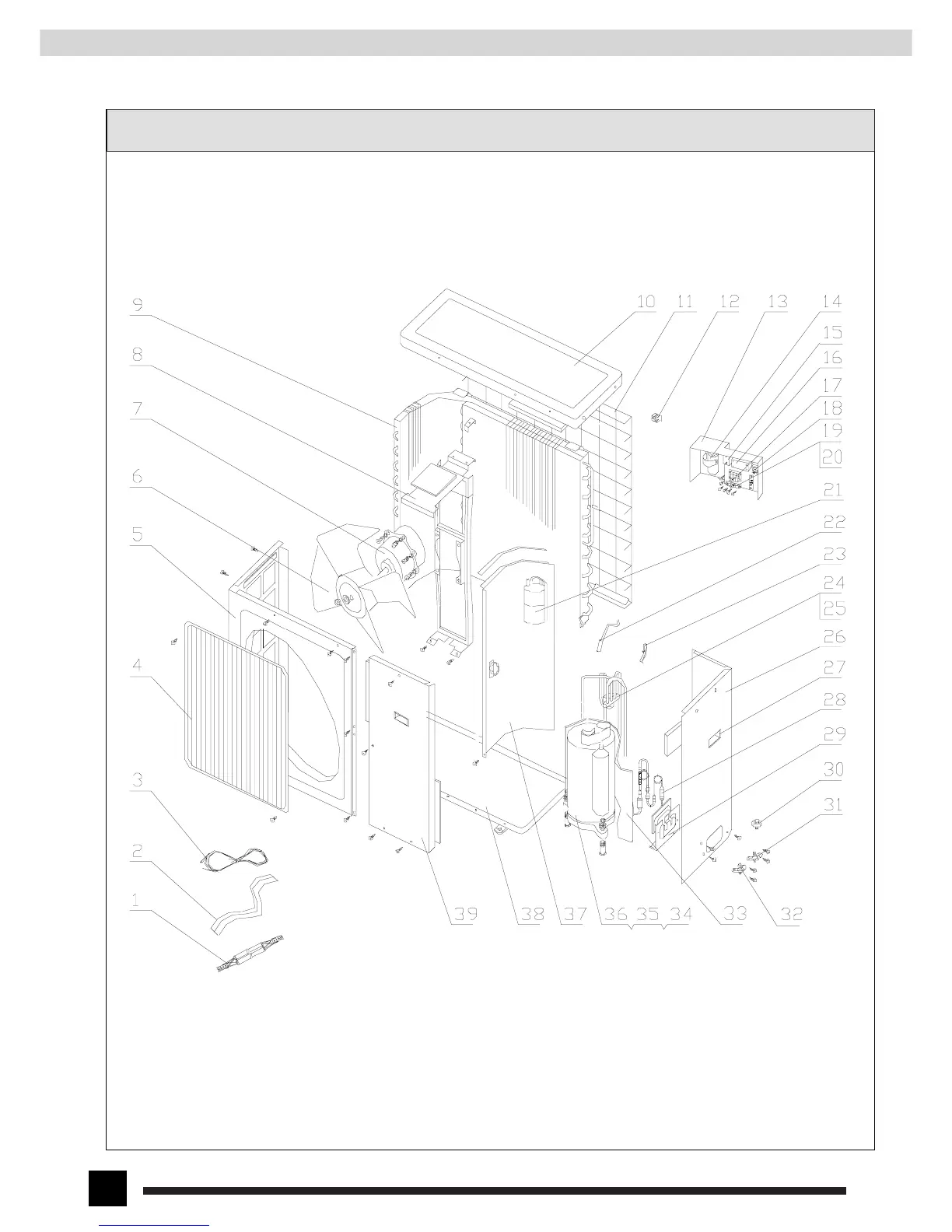 9
8
7
6
5
4
3
2
1
10 11 12 13 14
15
16
17
18
19
20
21
22
23
24
25
26
27
28
29
30
31
39 38 37 36 35 34 33 32