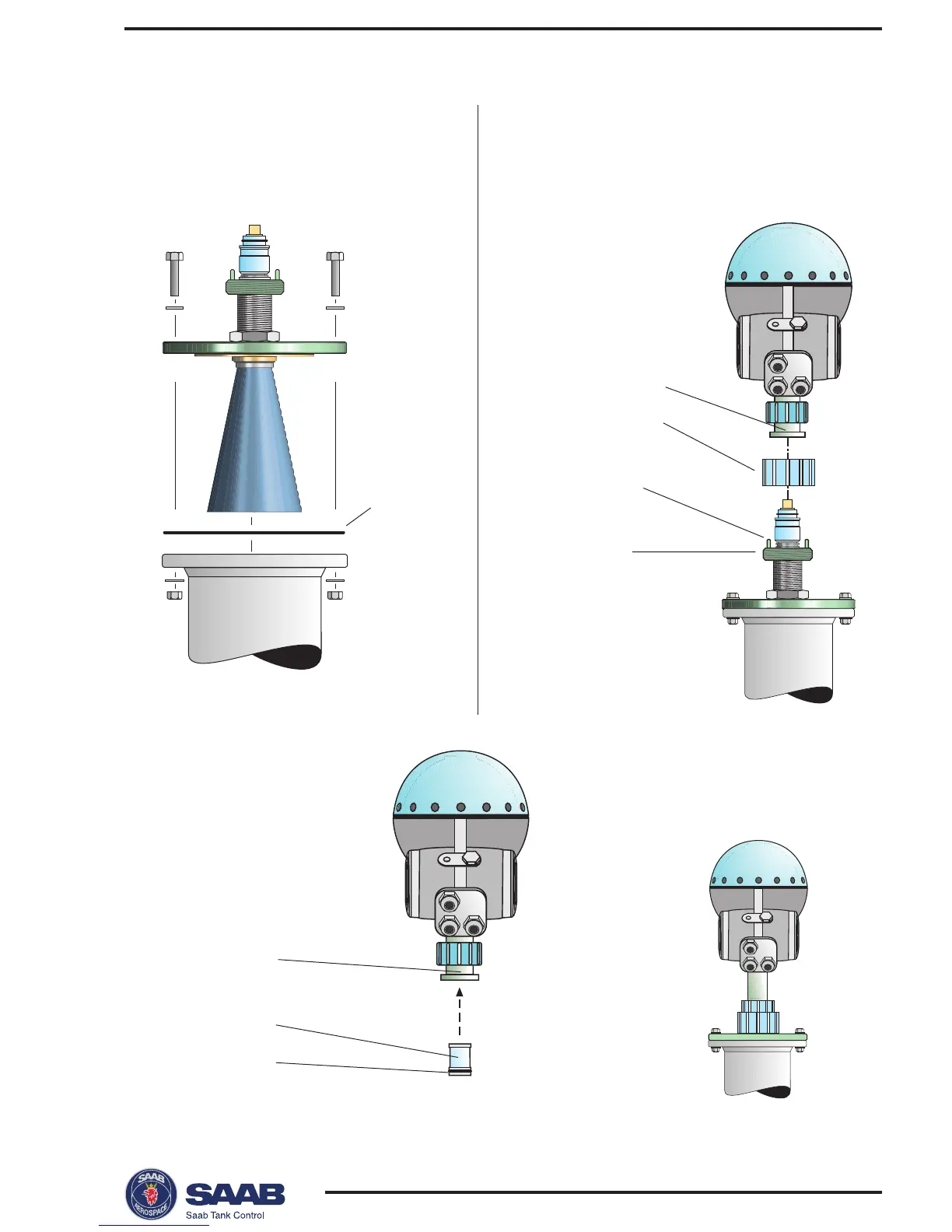 SAAB
AEROSPACE
SAAB
Saab Tank Control