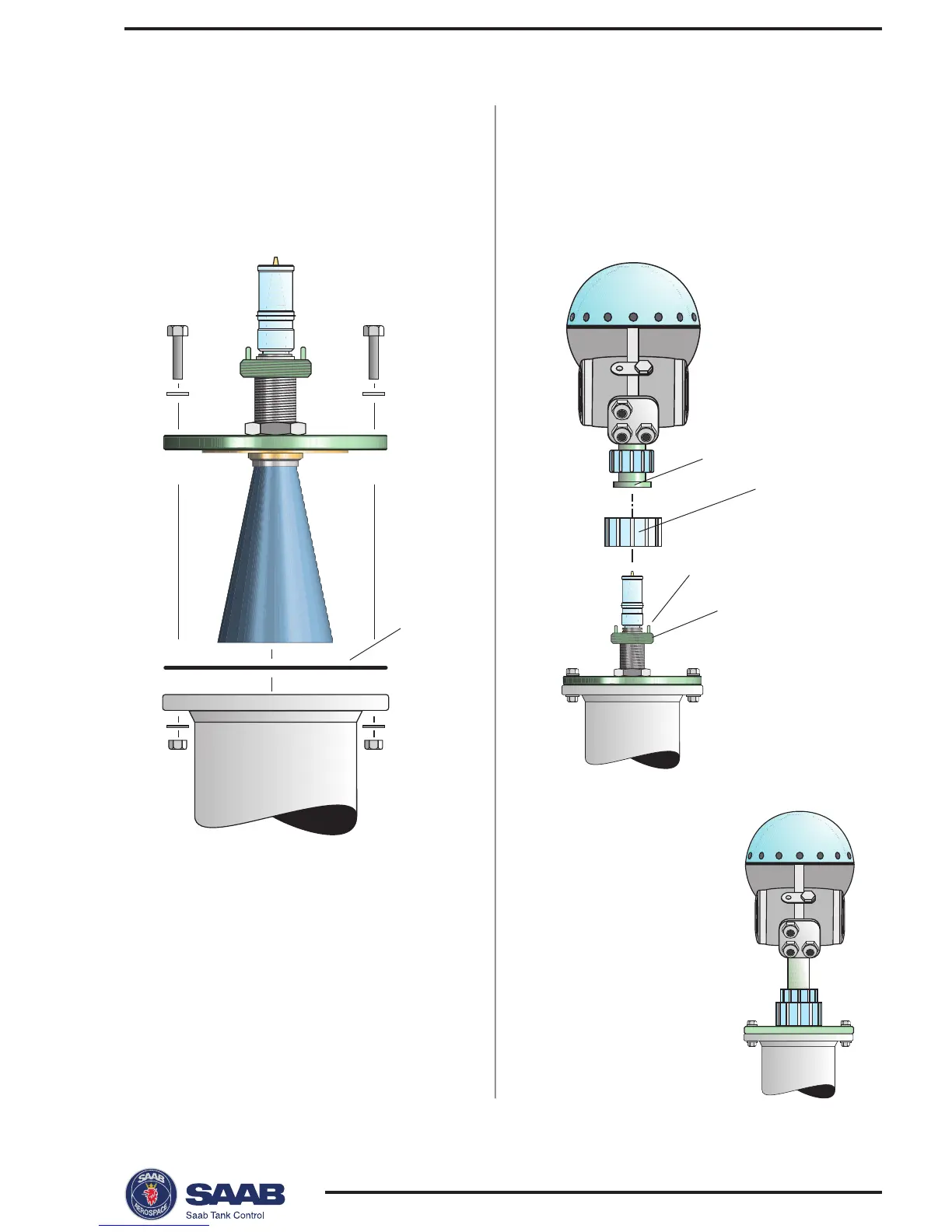 SAAB
AEROSPACE
SAAB
Saab Tank Control