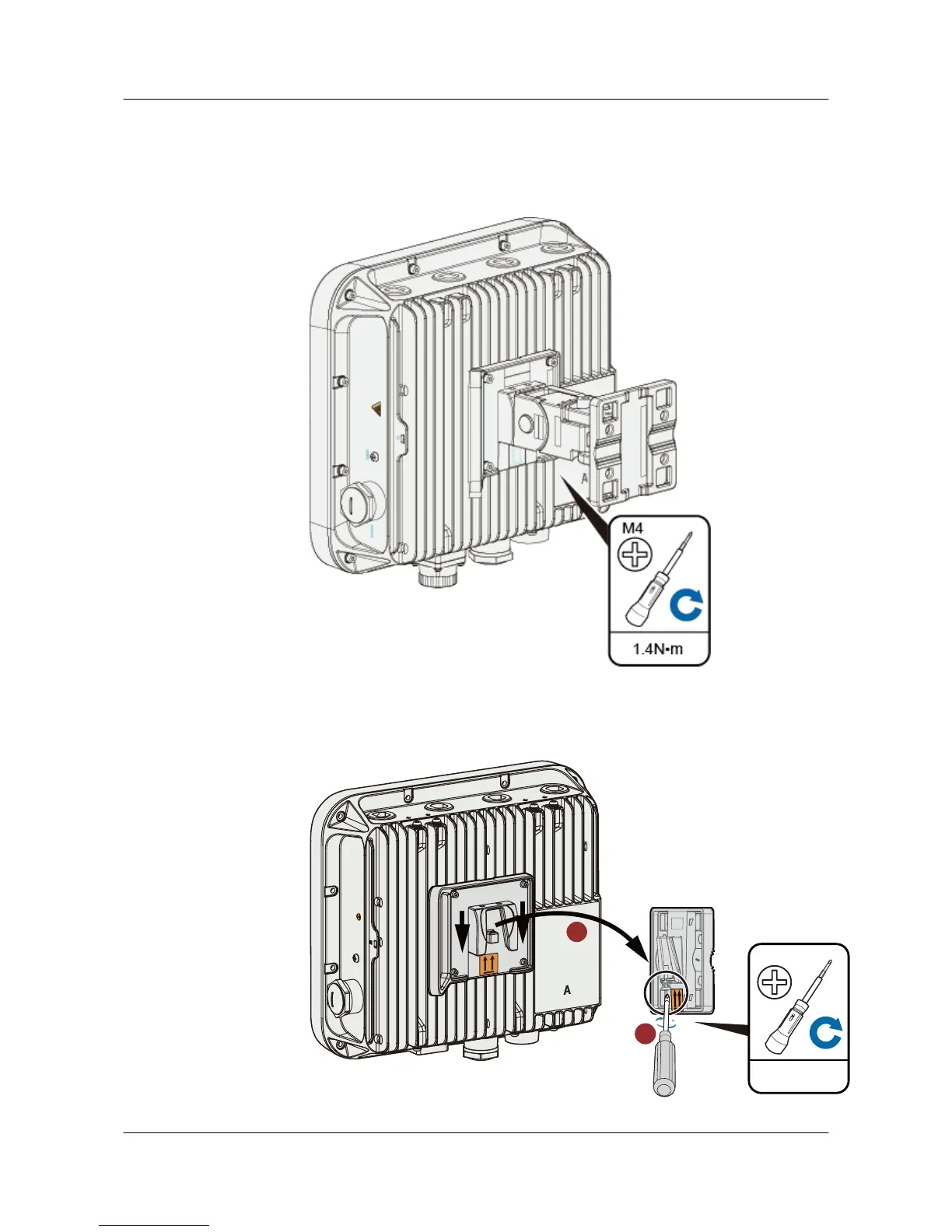 A

M4

1.4N•m

A