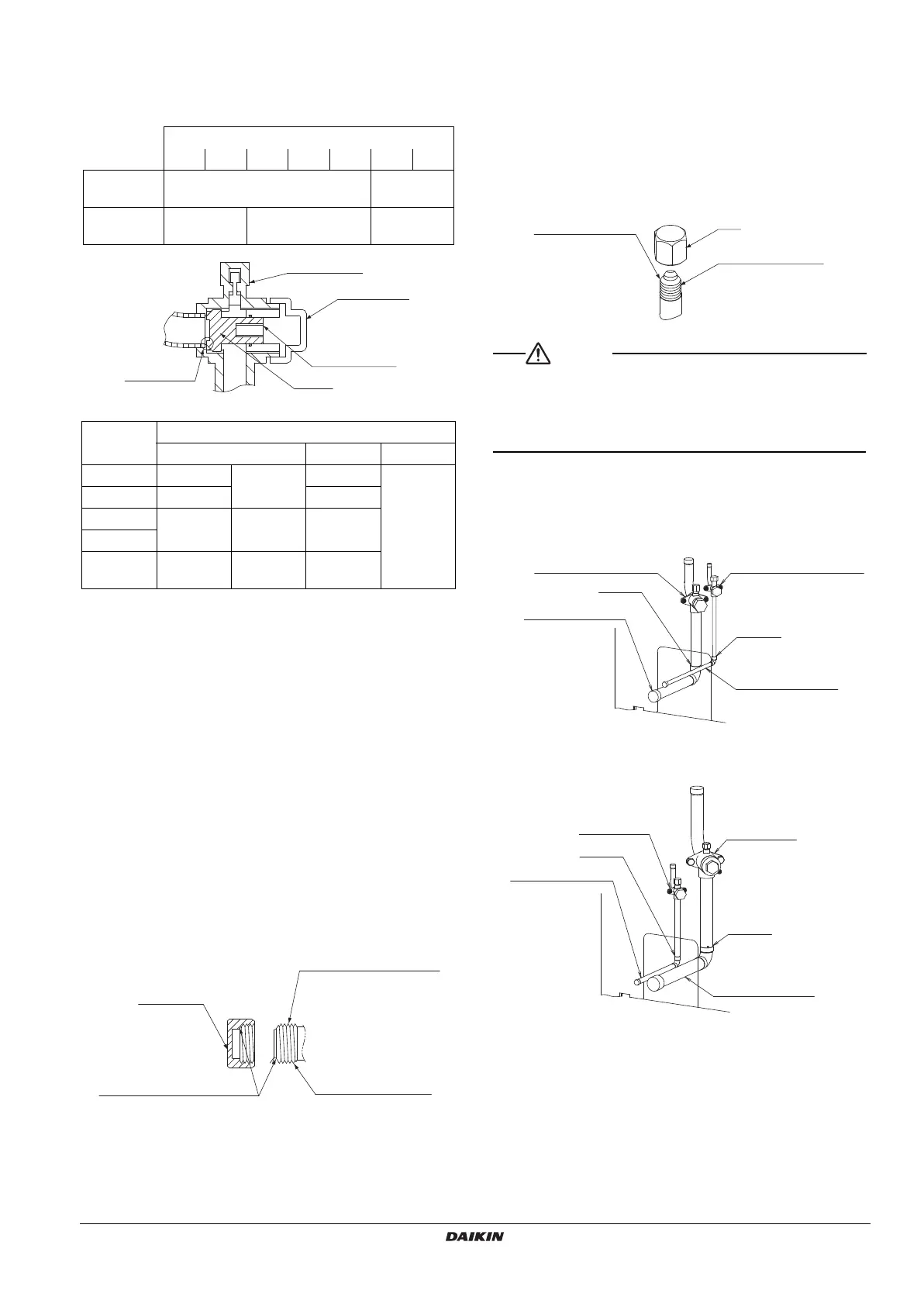 DAIKIN