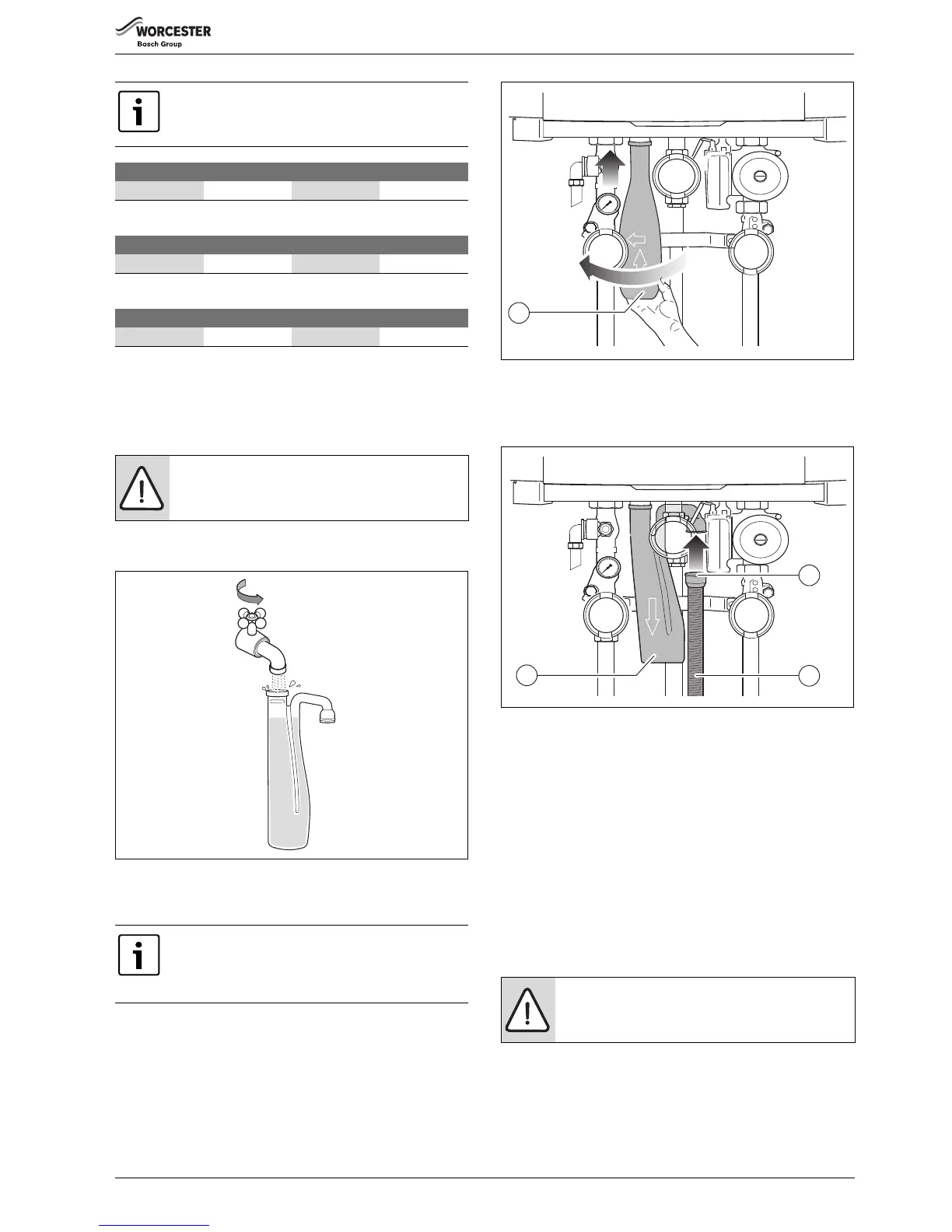 WORCESTER
Bosch Group