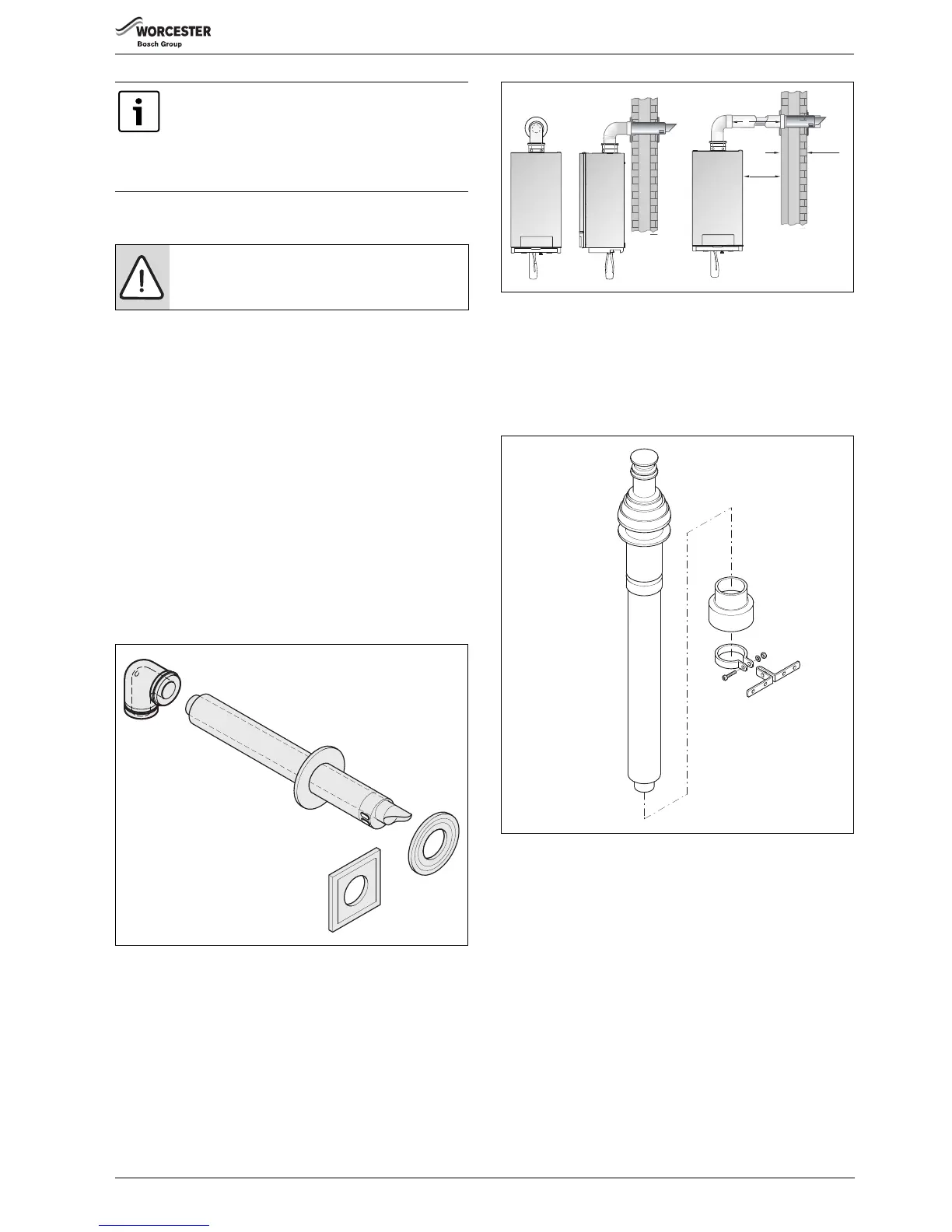 WORCESTER
Bosch Group