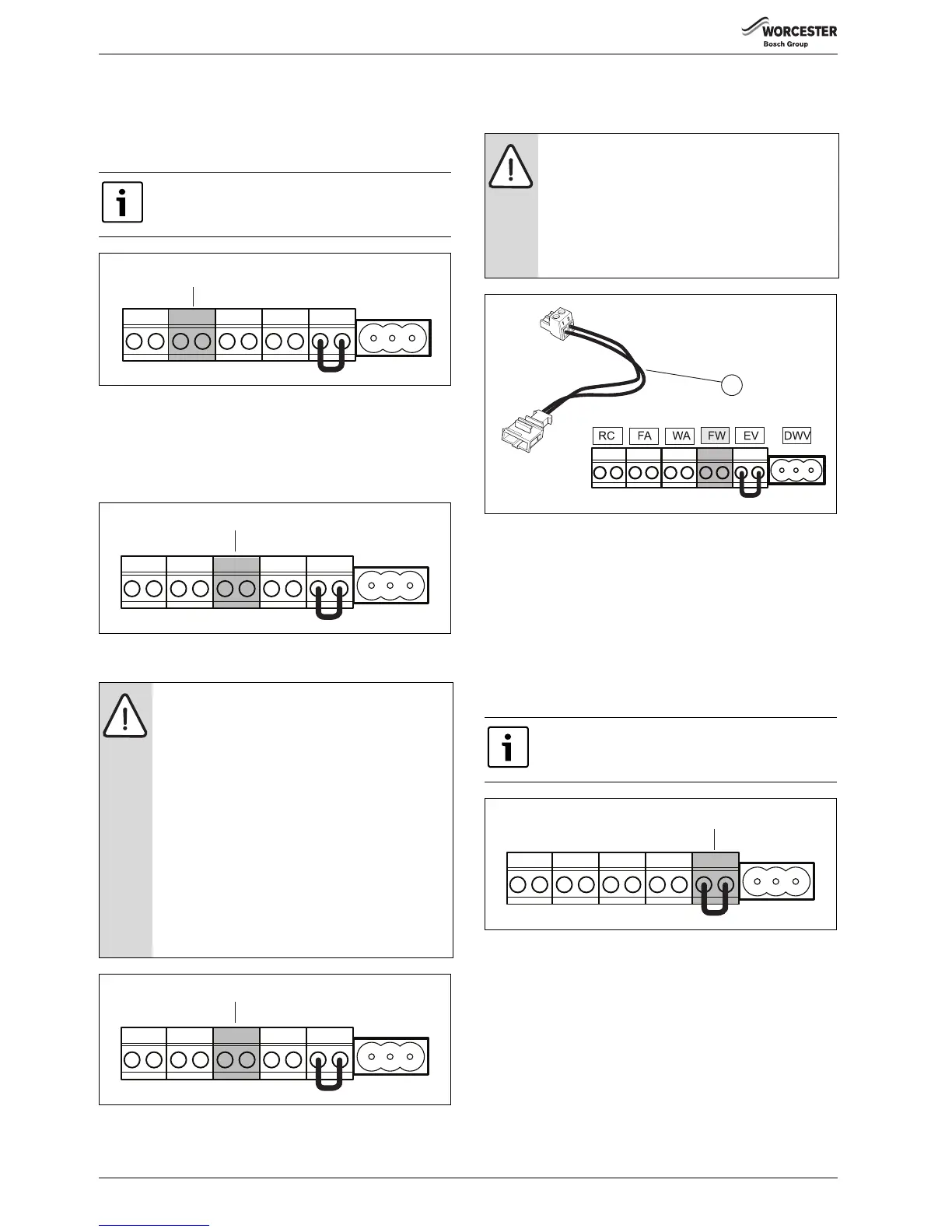 WORCESTER
Bosch Group

RC FA WA FW EV DWV