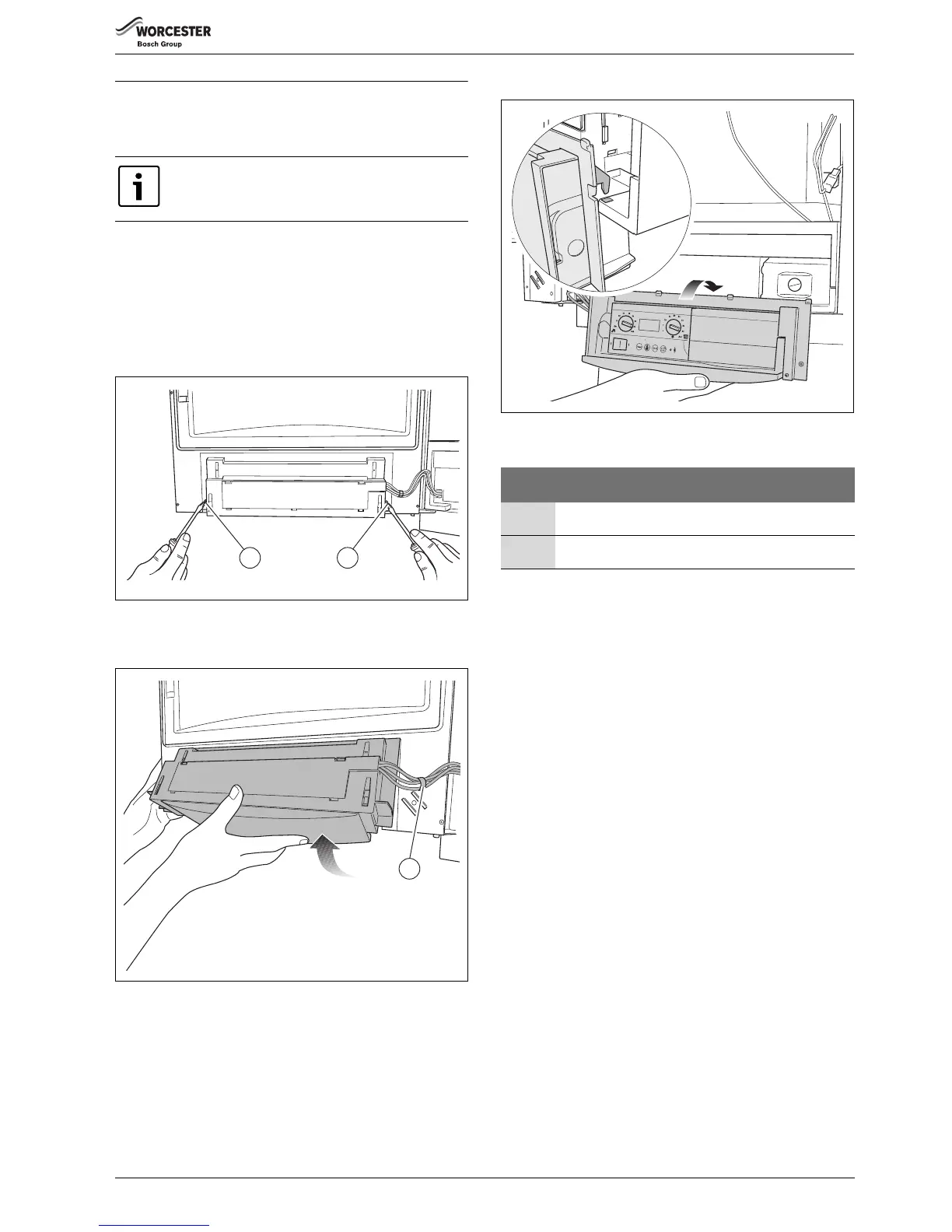 WORCESTER
Bosch Group