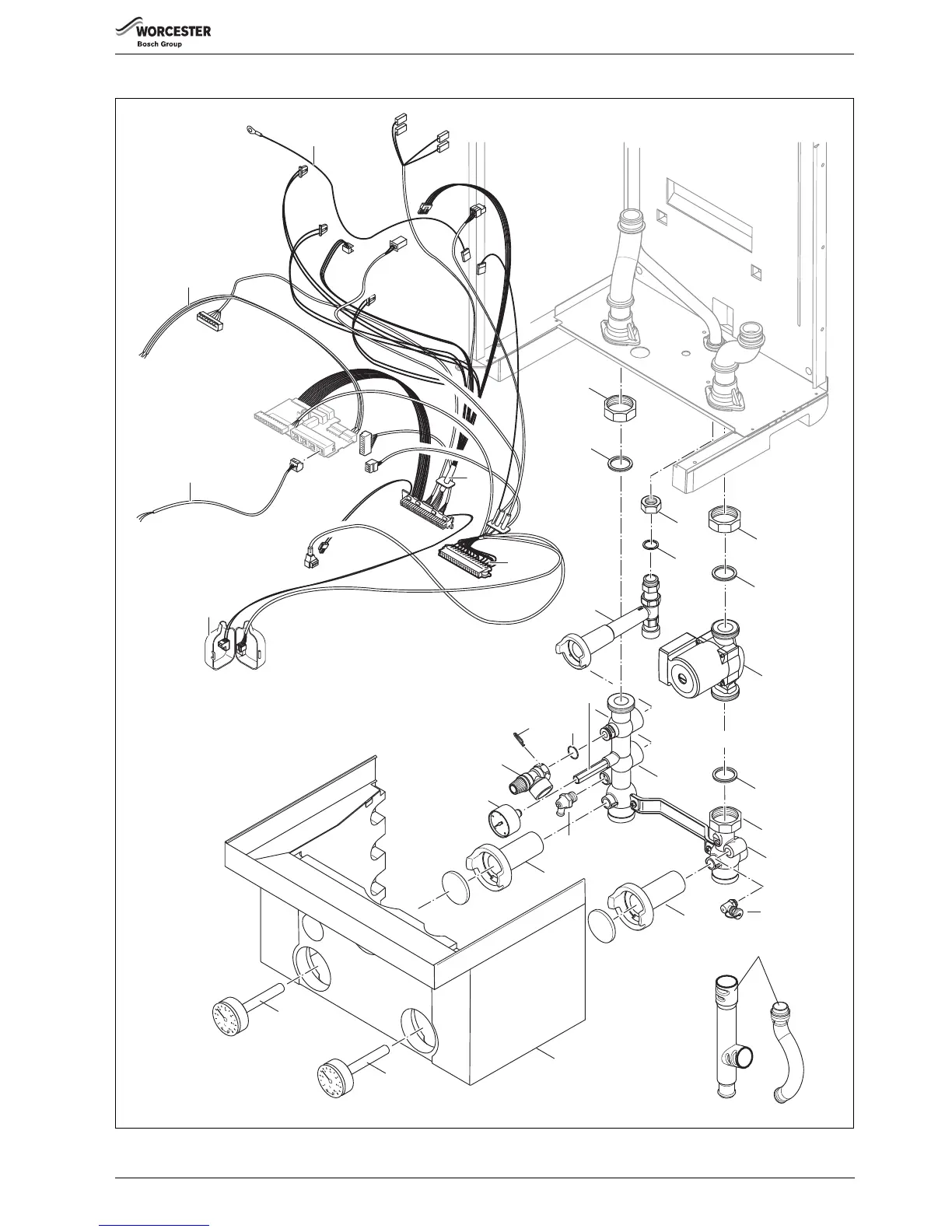 WORCESTER
Bosch Group