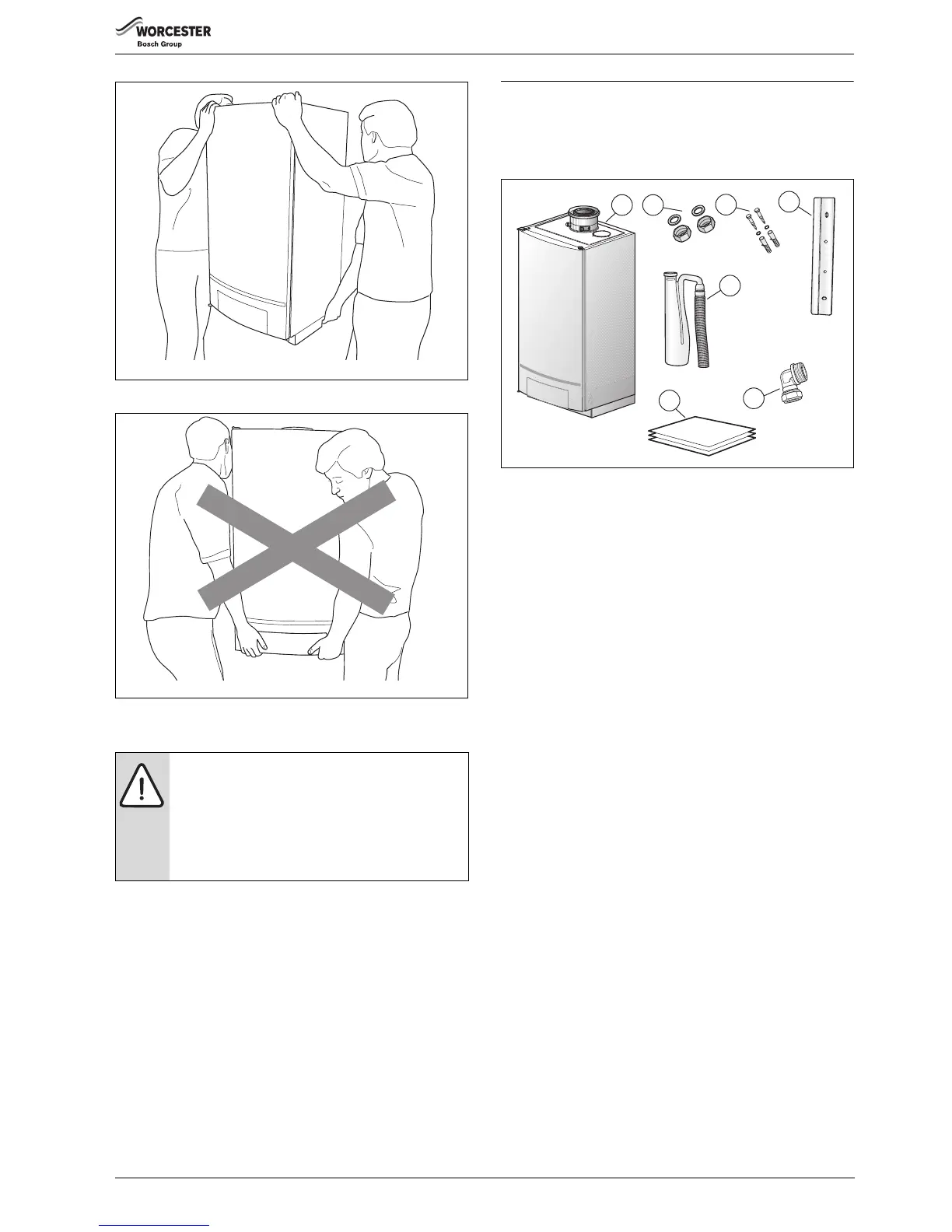 WORCESTER
Bosch Group