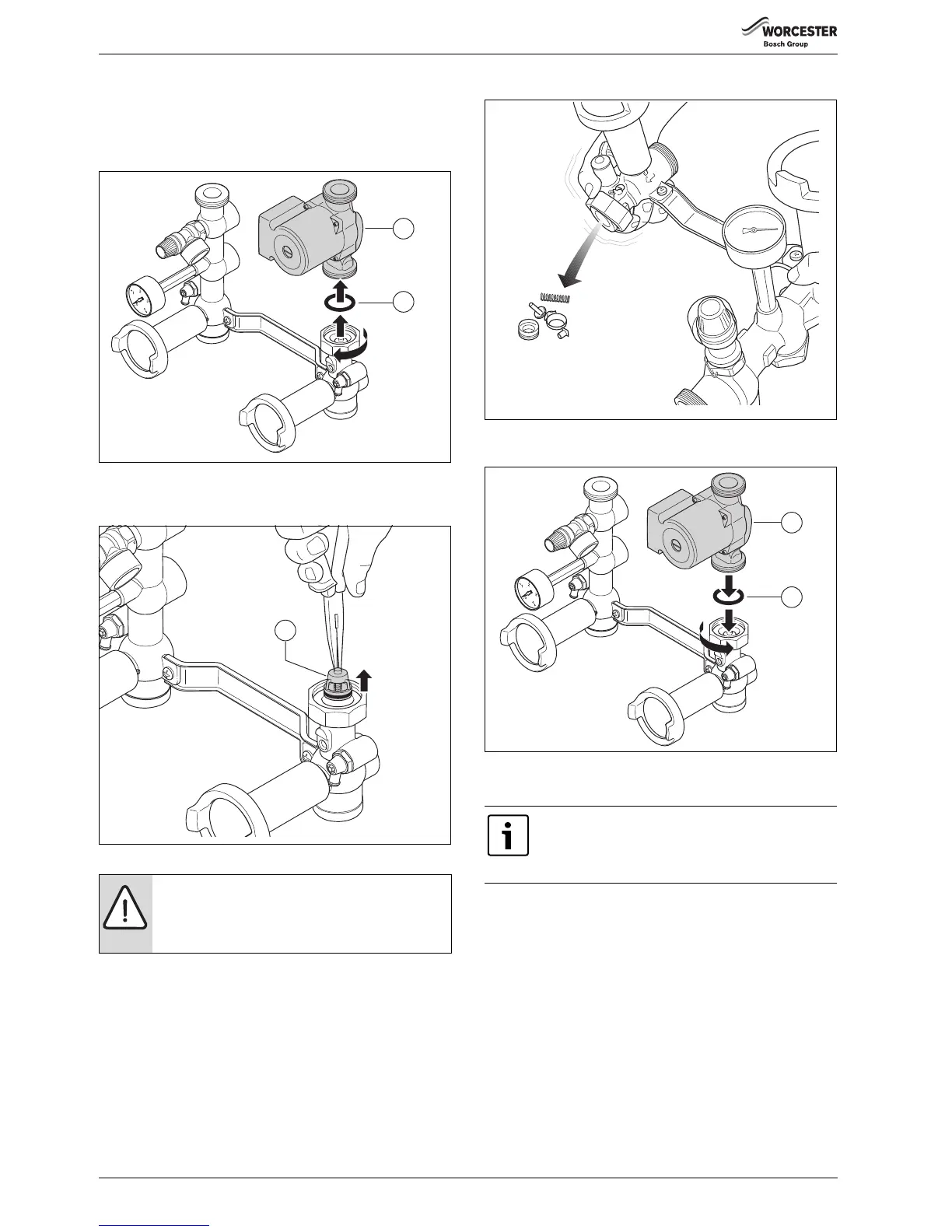 WORCESTER
Bosch Group