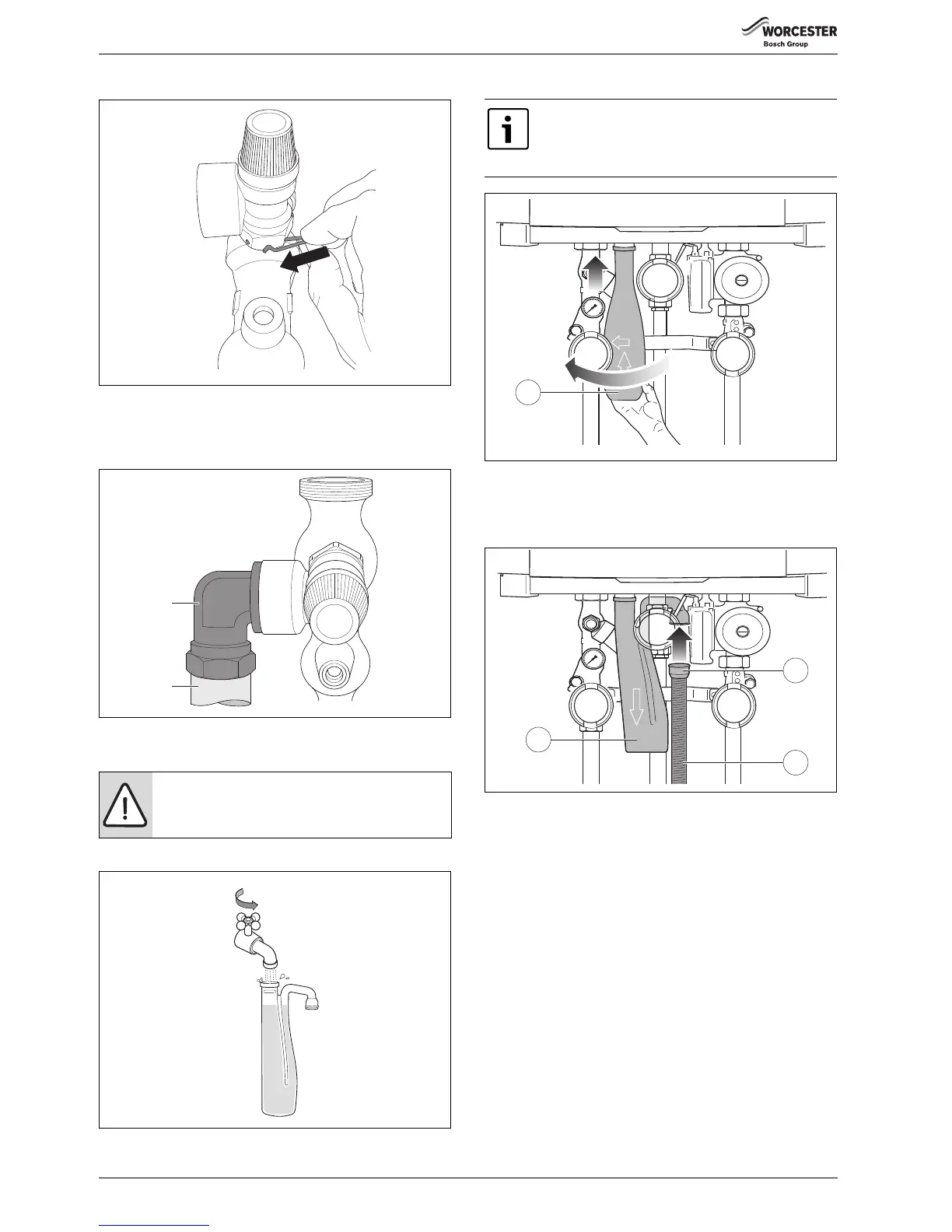 WORCESTER
Bosch Group