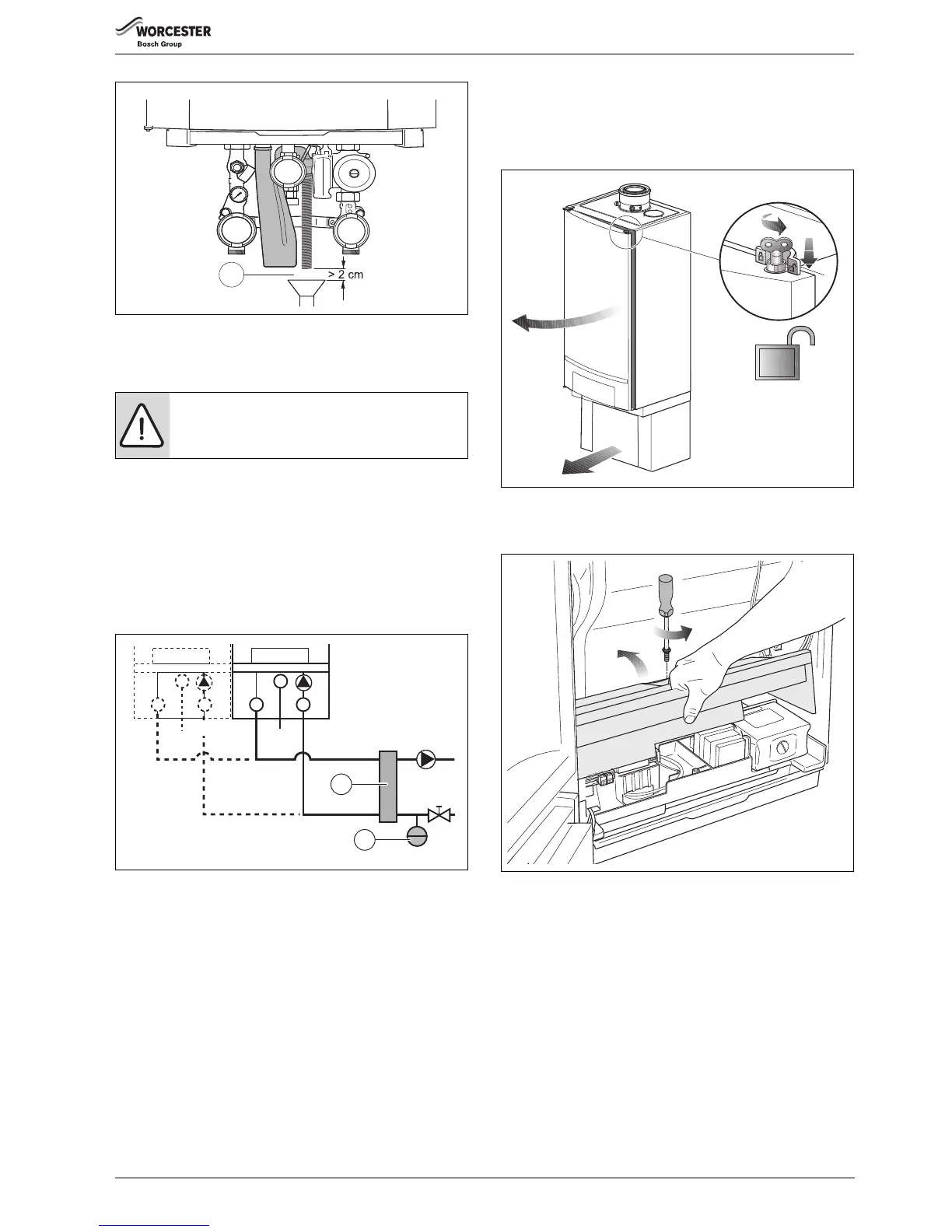 WORCESTER
Bosch Group

> 2 cm