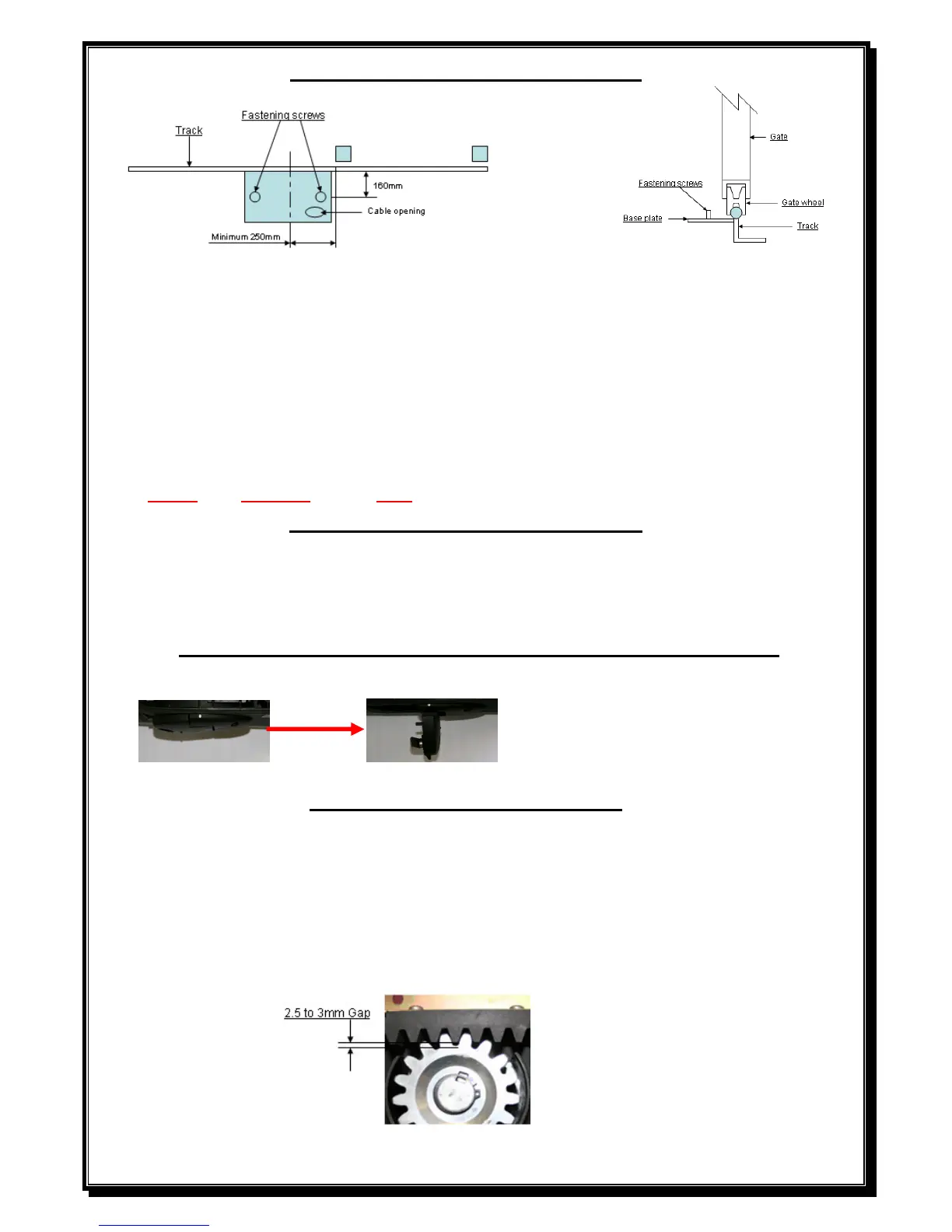 Fastening screws

Track

160mm

Cable opening

Minimum 250mm

Gate

Fastening screws

Gate wheel

Base plate

Track

2.5 to 3mm Gap