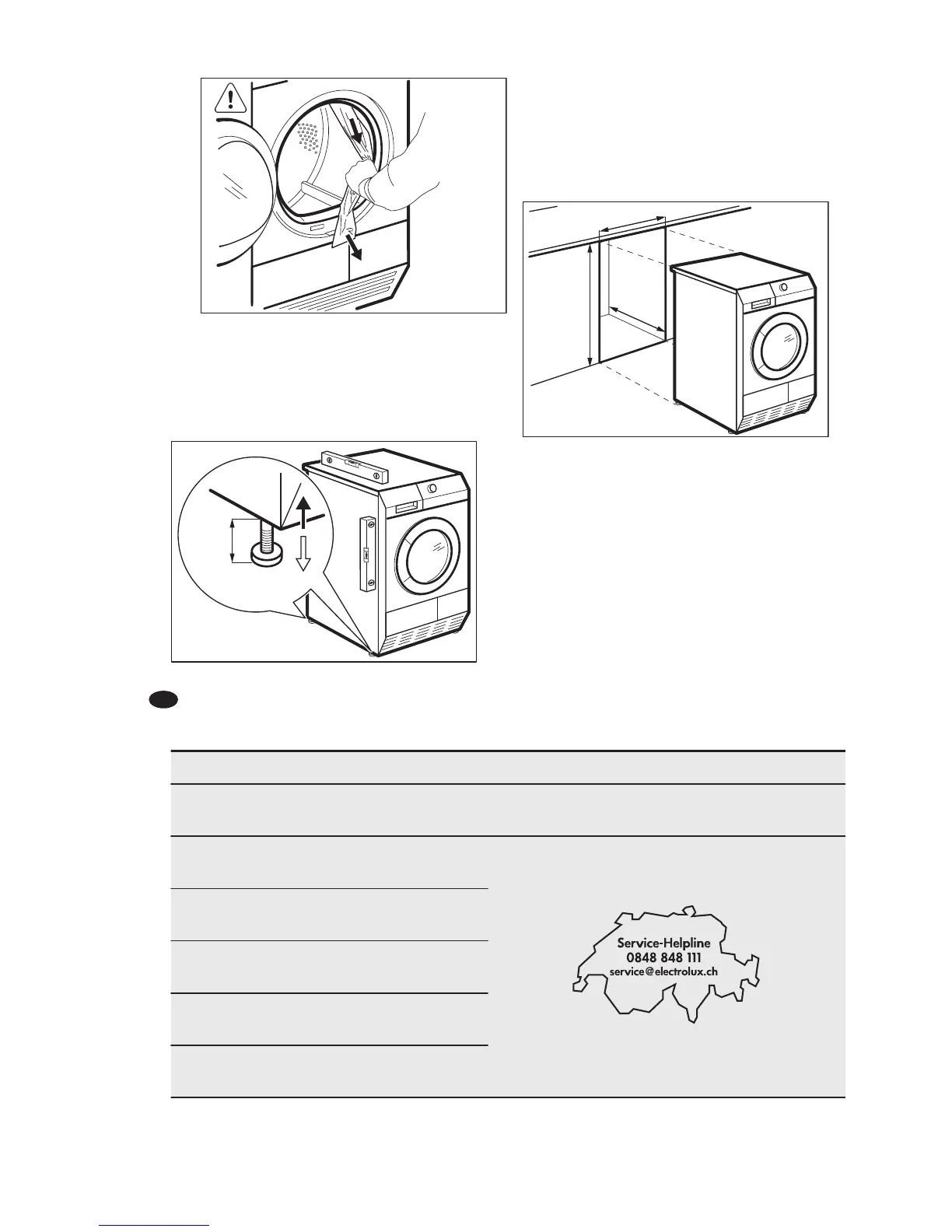 Service-Helpline
0848 848 111
service@electrolux.ch