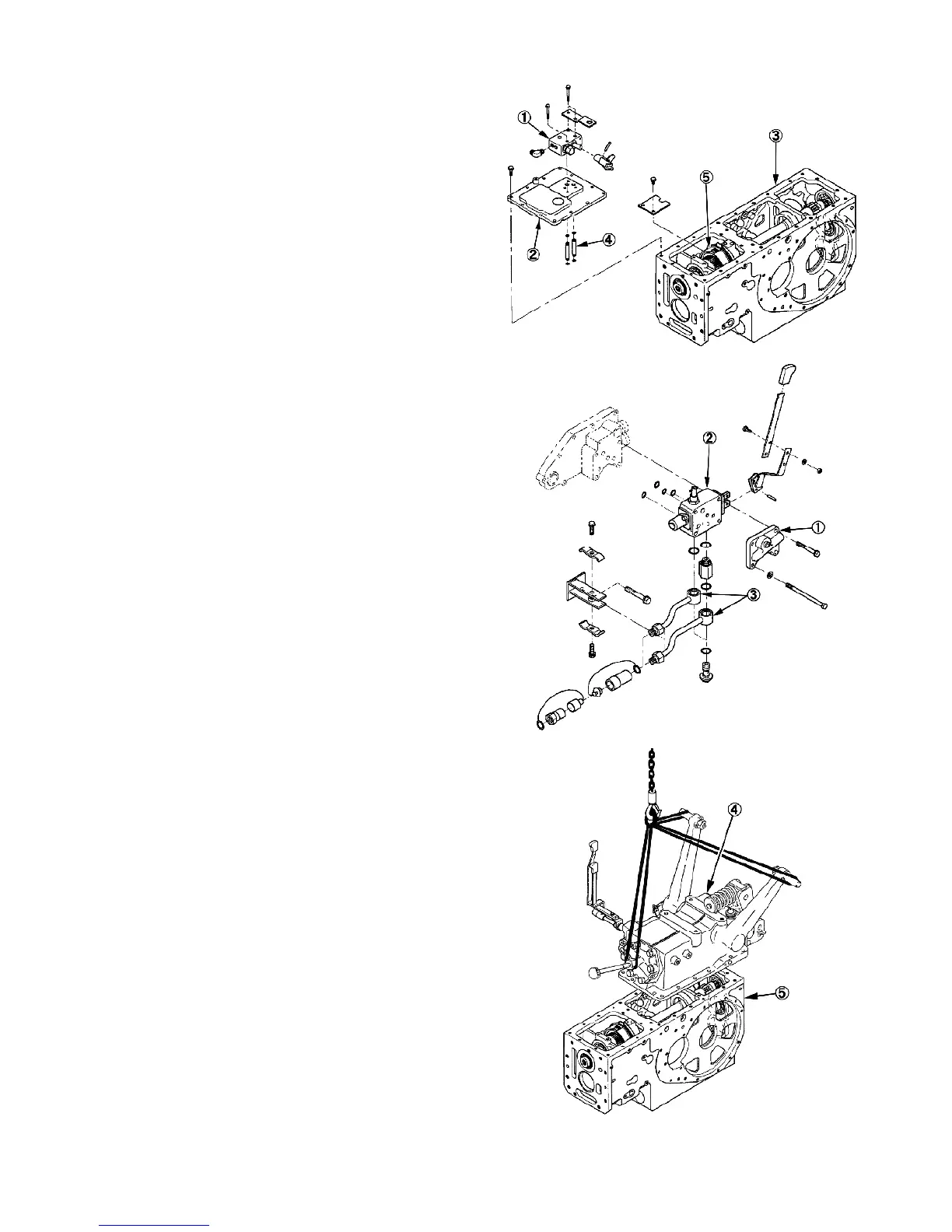 ①
③
⑤
②
④
②
①
③
④
⑤