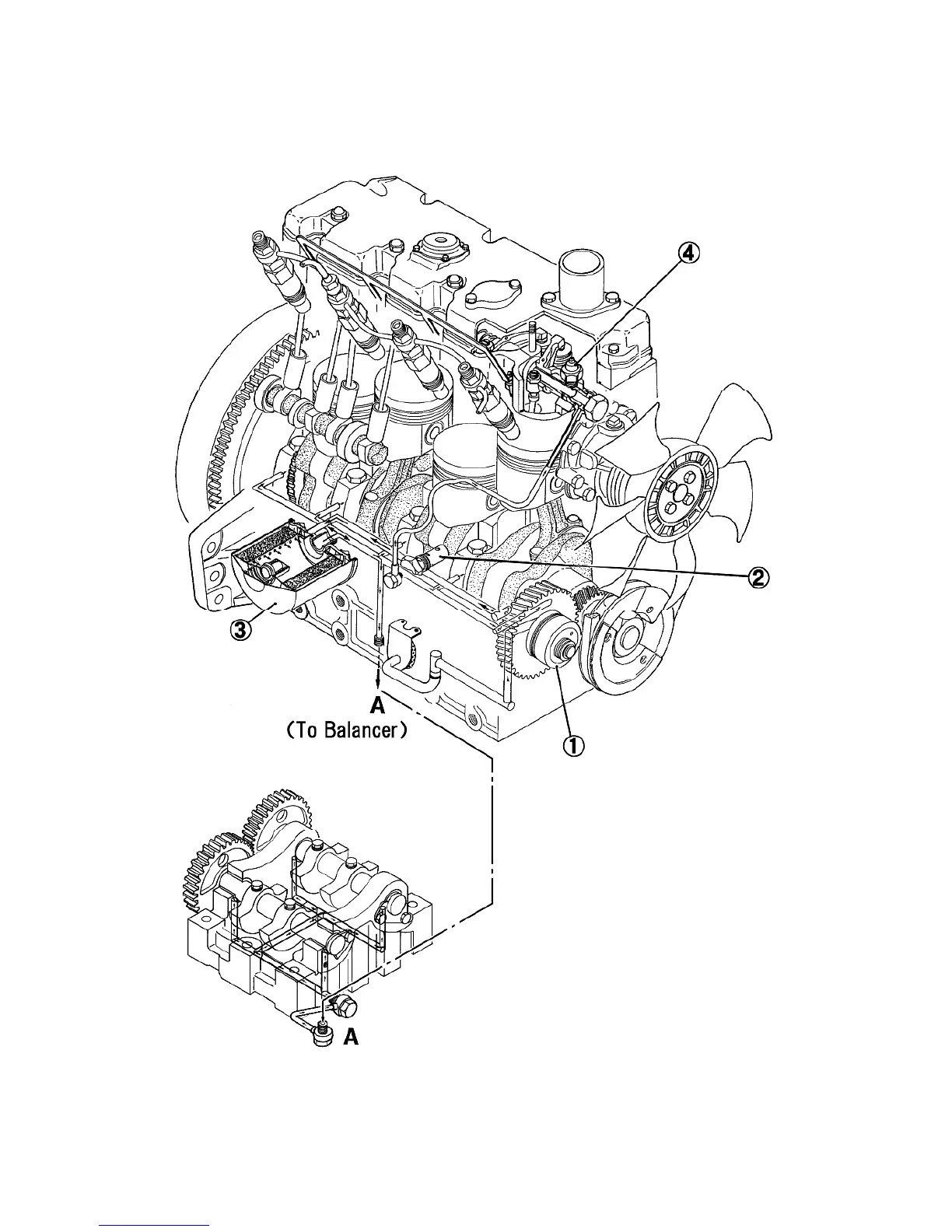 ④

②

③

A
(To Balancer)

①

A