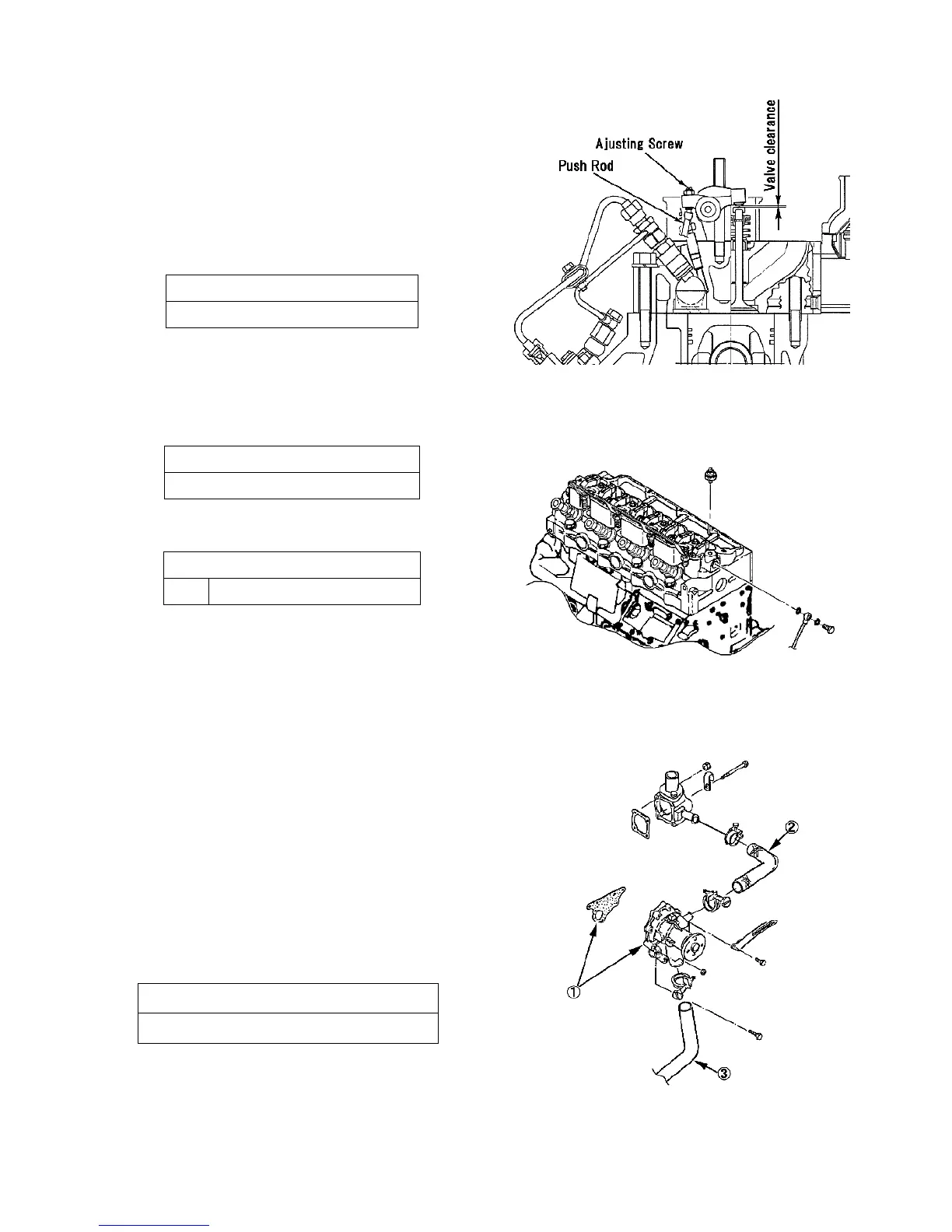 Ajusting Screw

Push Rod

Valve clearance

①

②

③