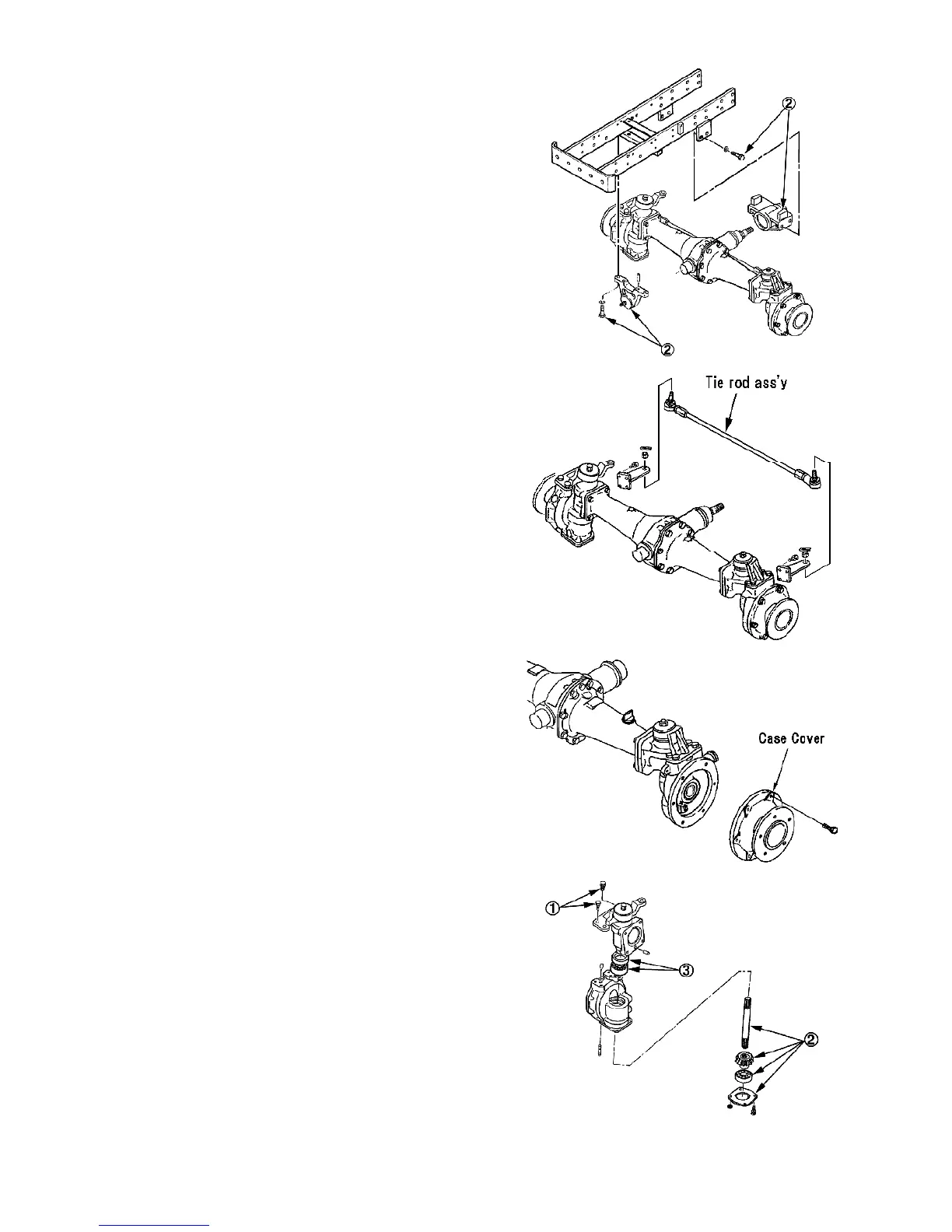 ②

②

Tie rod ass'y

Case Cover

①

③

②