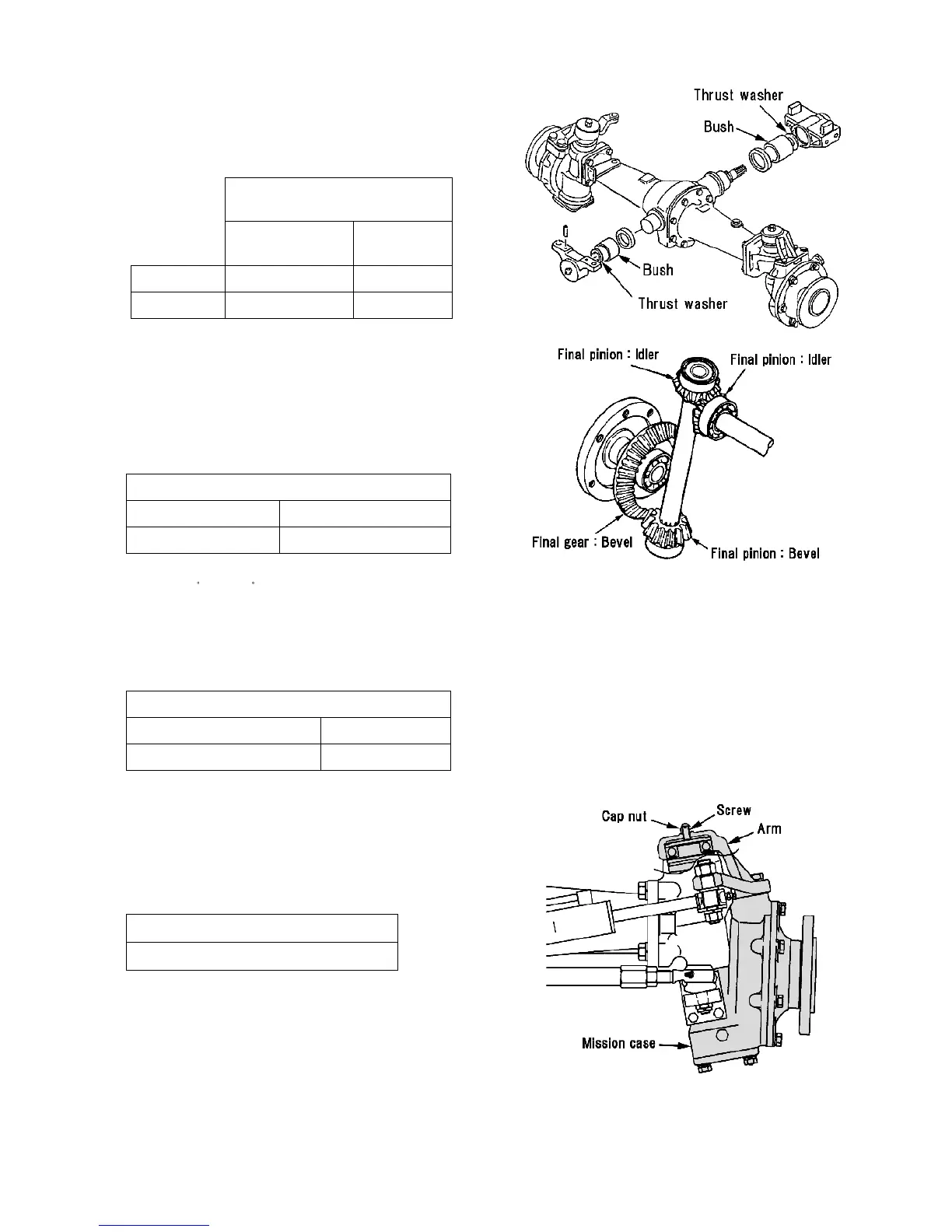 Thrust washer
Bush
Bush
Thrust washer

Final pinion : Idler
Final pinion : Idler
Final gear : Bevel
Final pinion : Bevel

Cap nut
Screw
Arm
Mission case