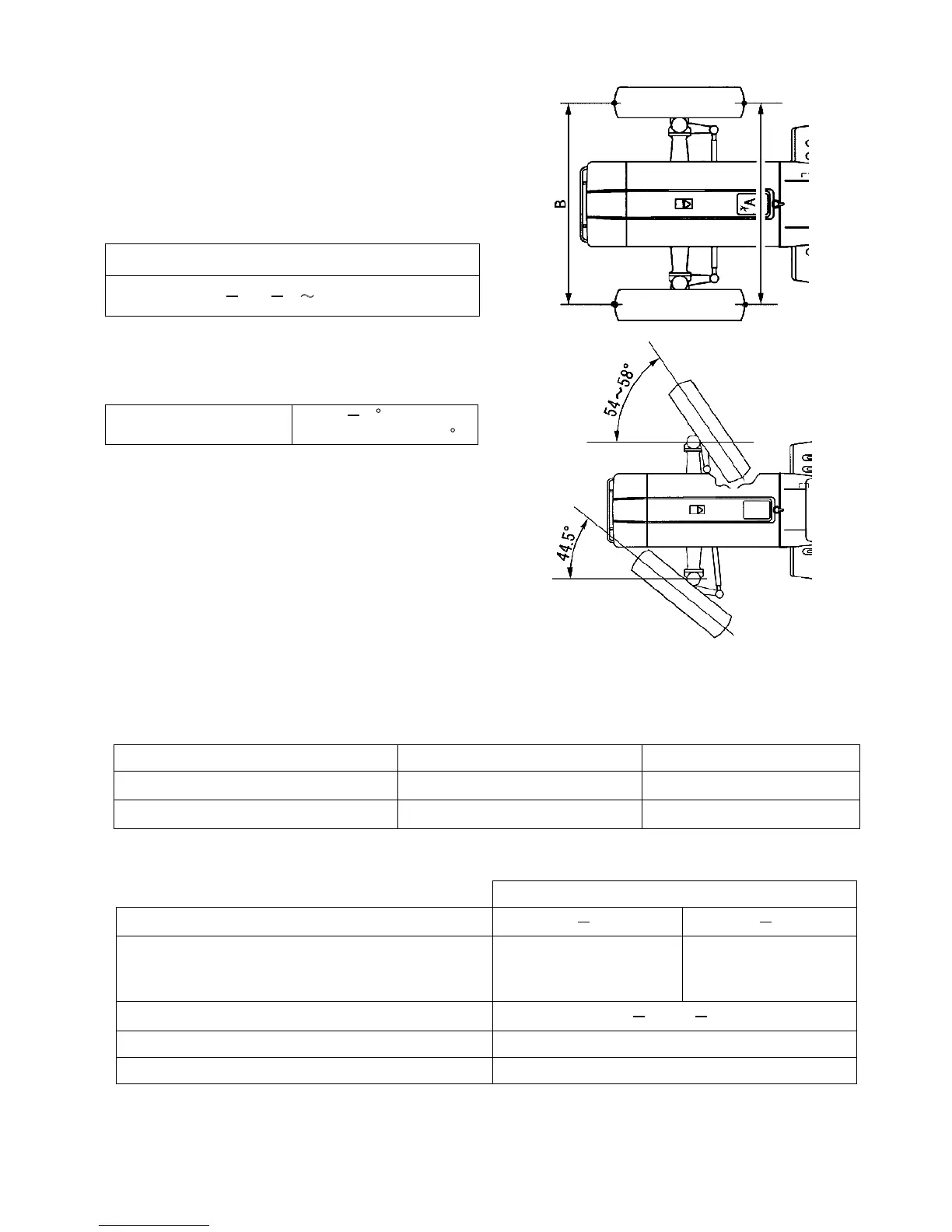 B

A

54~58°

44.5°