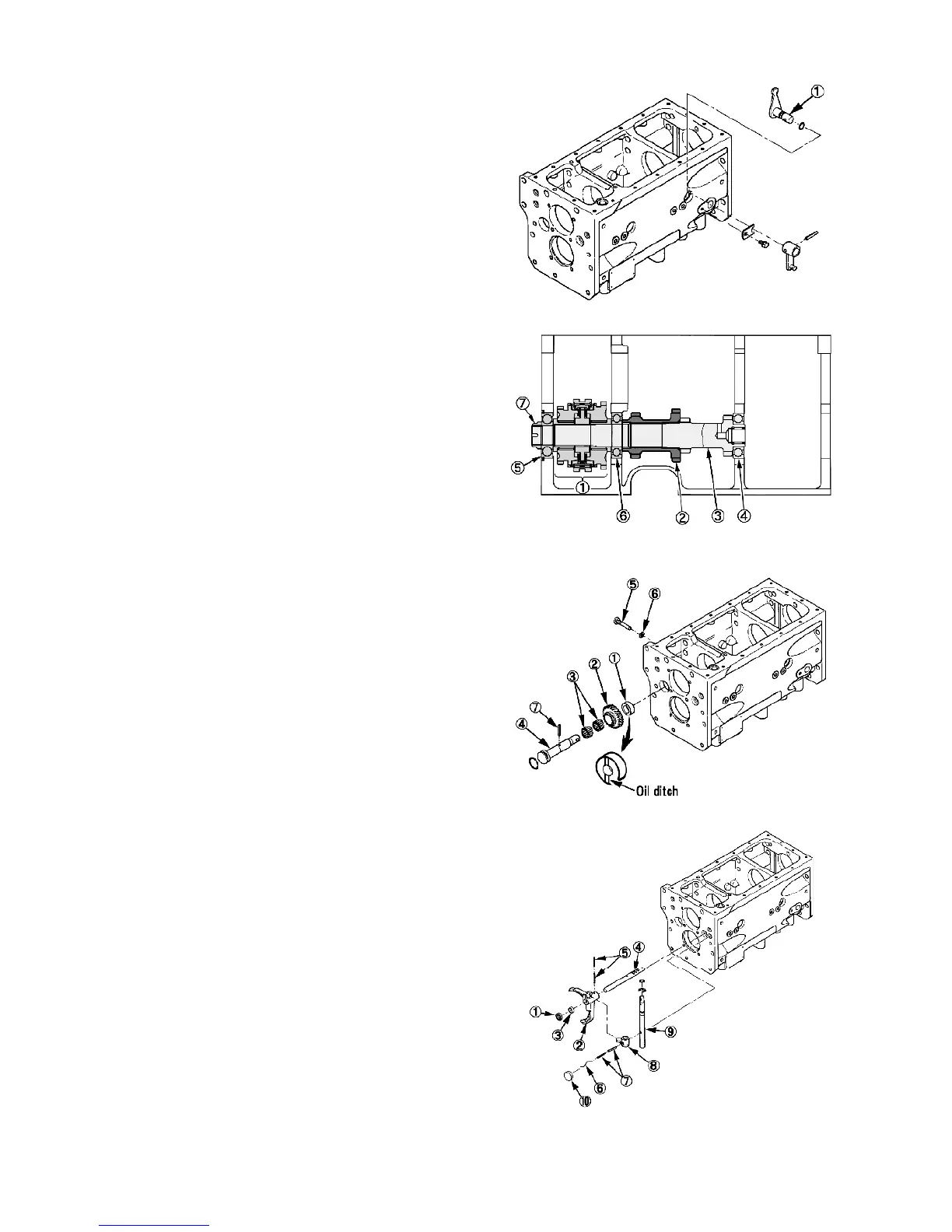 ①

⑦
⑤
①
⑥ ② ③ ④

⑤
⑥
③ ② ①
⑦
④
Oil ditch

⑤ ④
① ③ ②
⑨
⑧
⑦
⑥
⑩