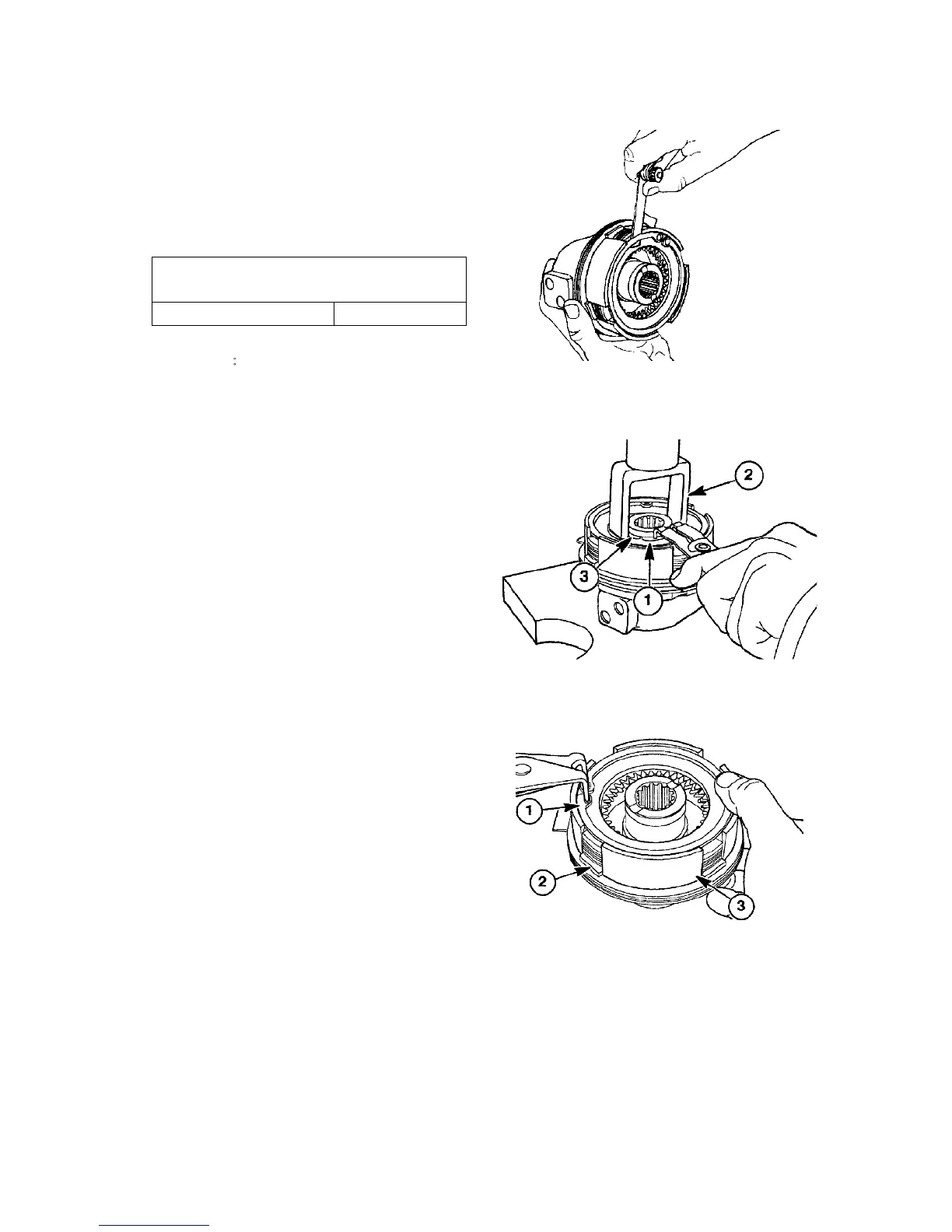 2

3

1

1

2

3