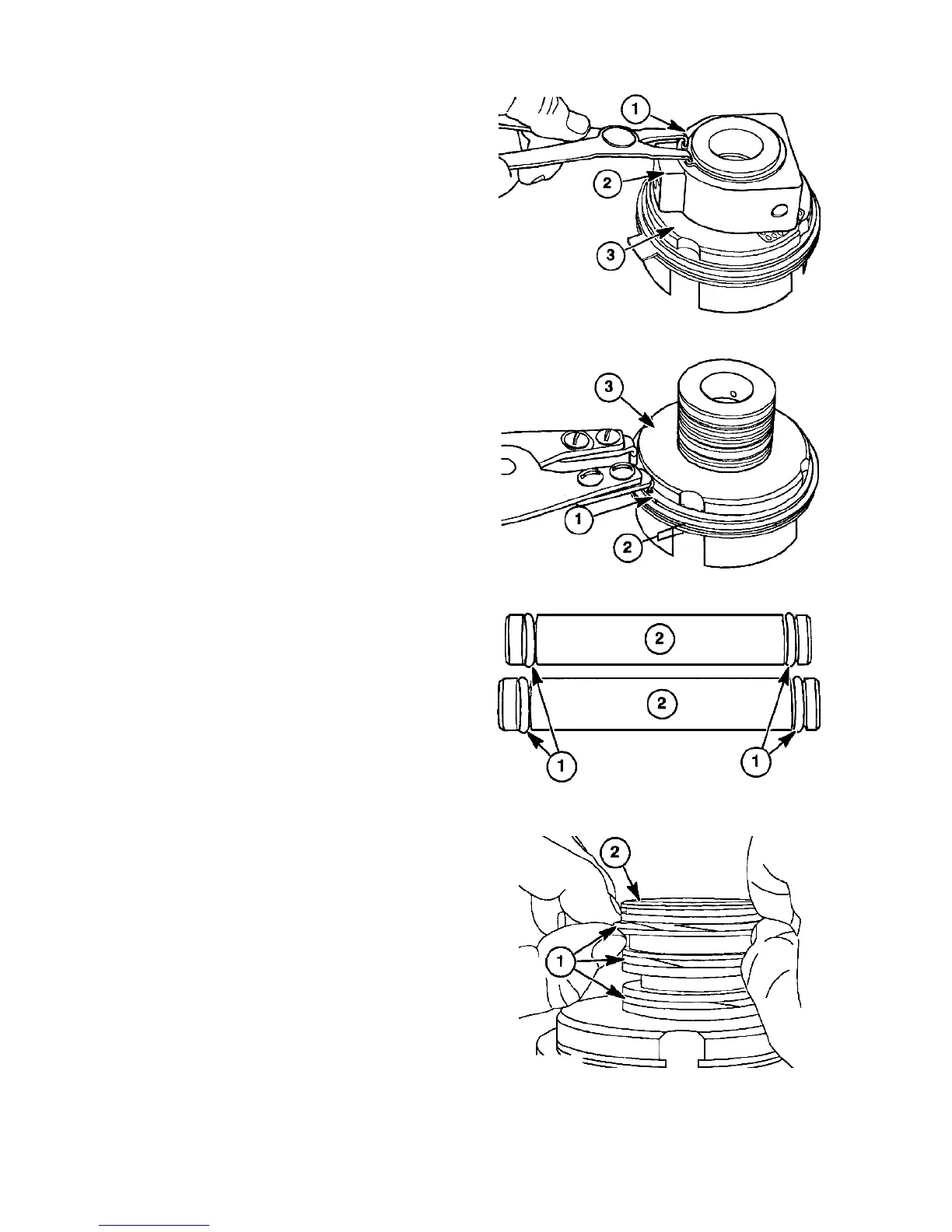 1
2
3

3
1
2

2
2
1
1

2
1