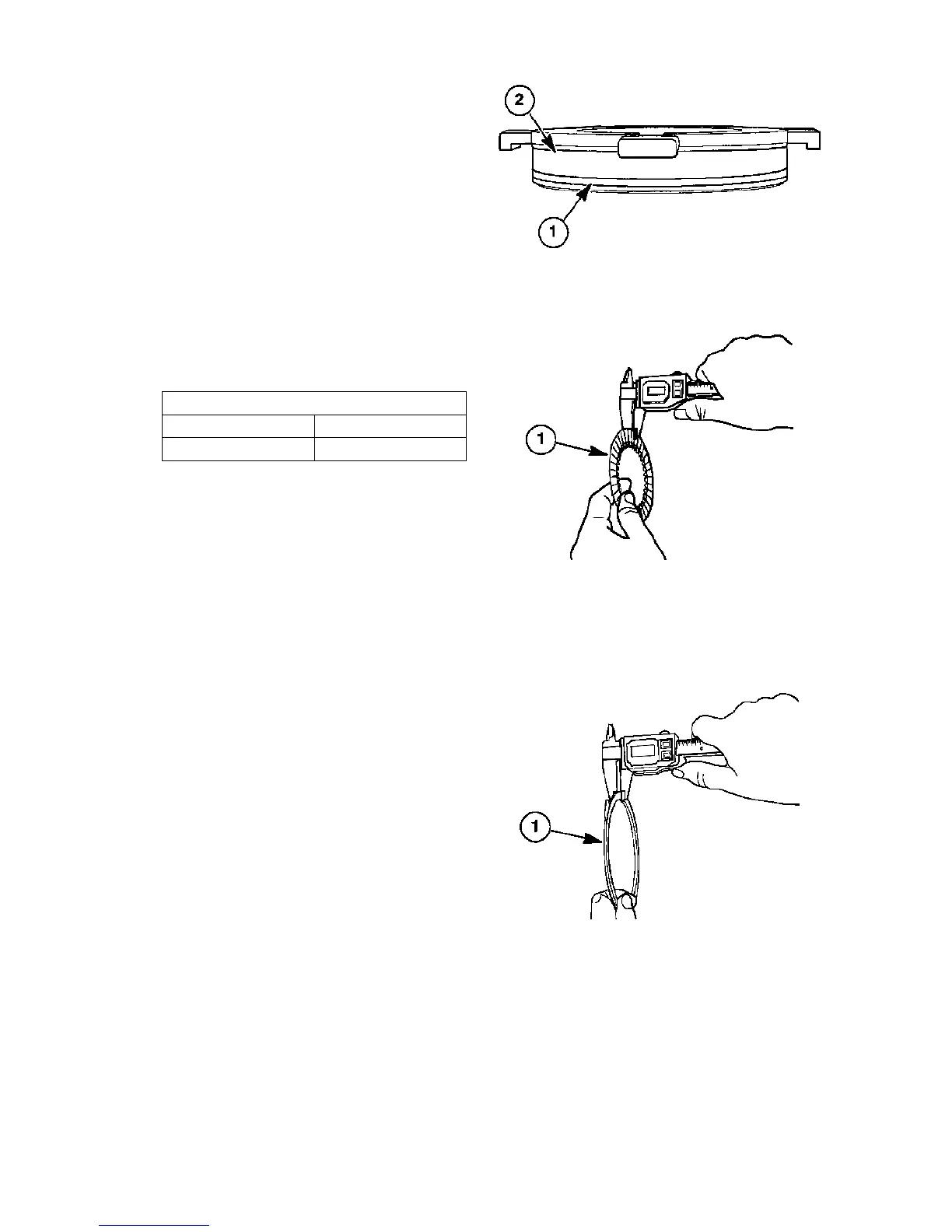 2

1

1

1