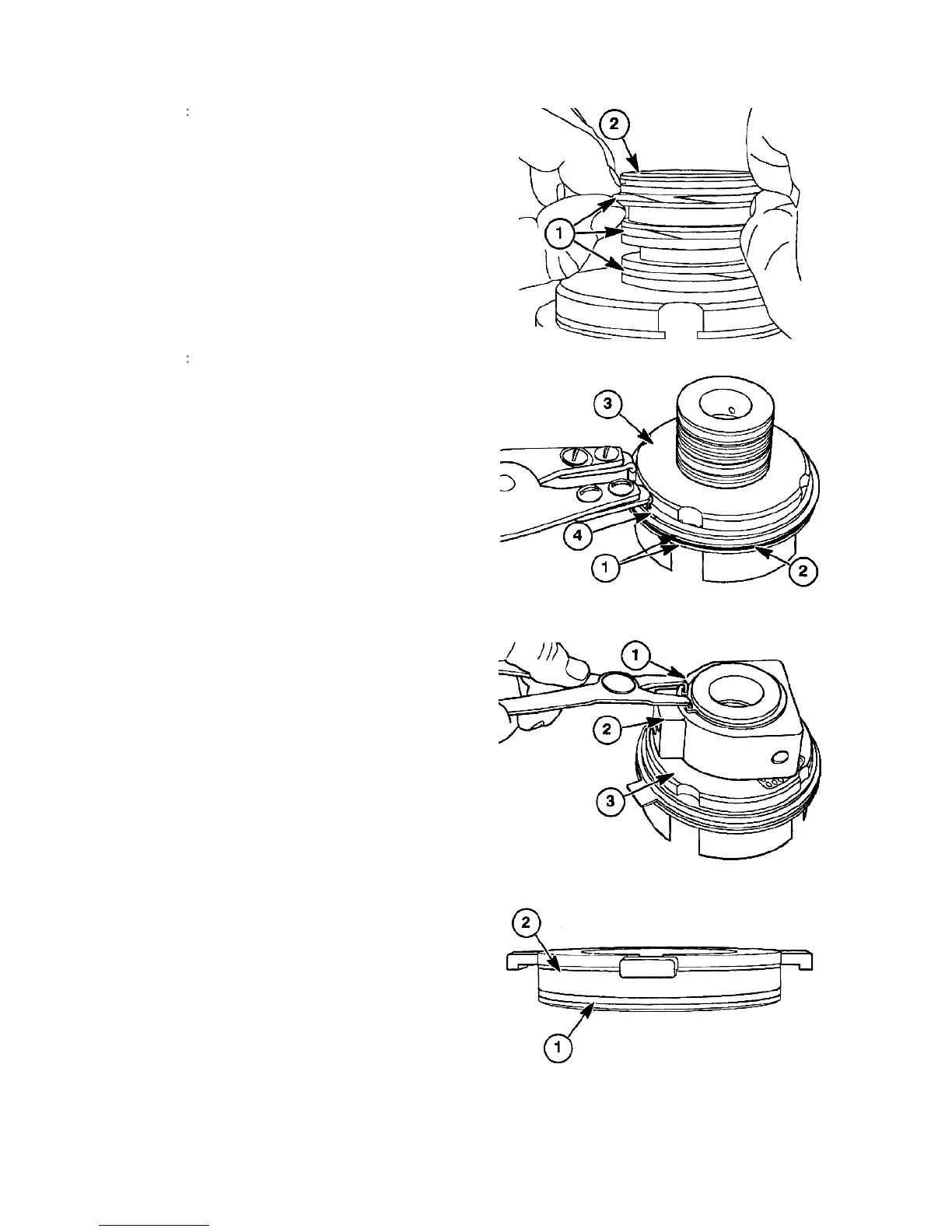 2
1

3
4
1
2

1
2
3

2
1