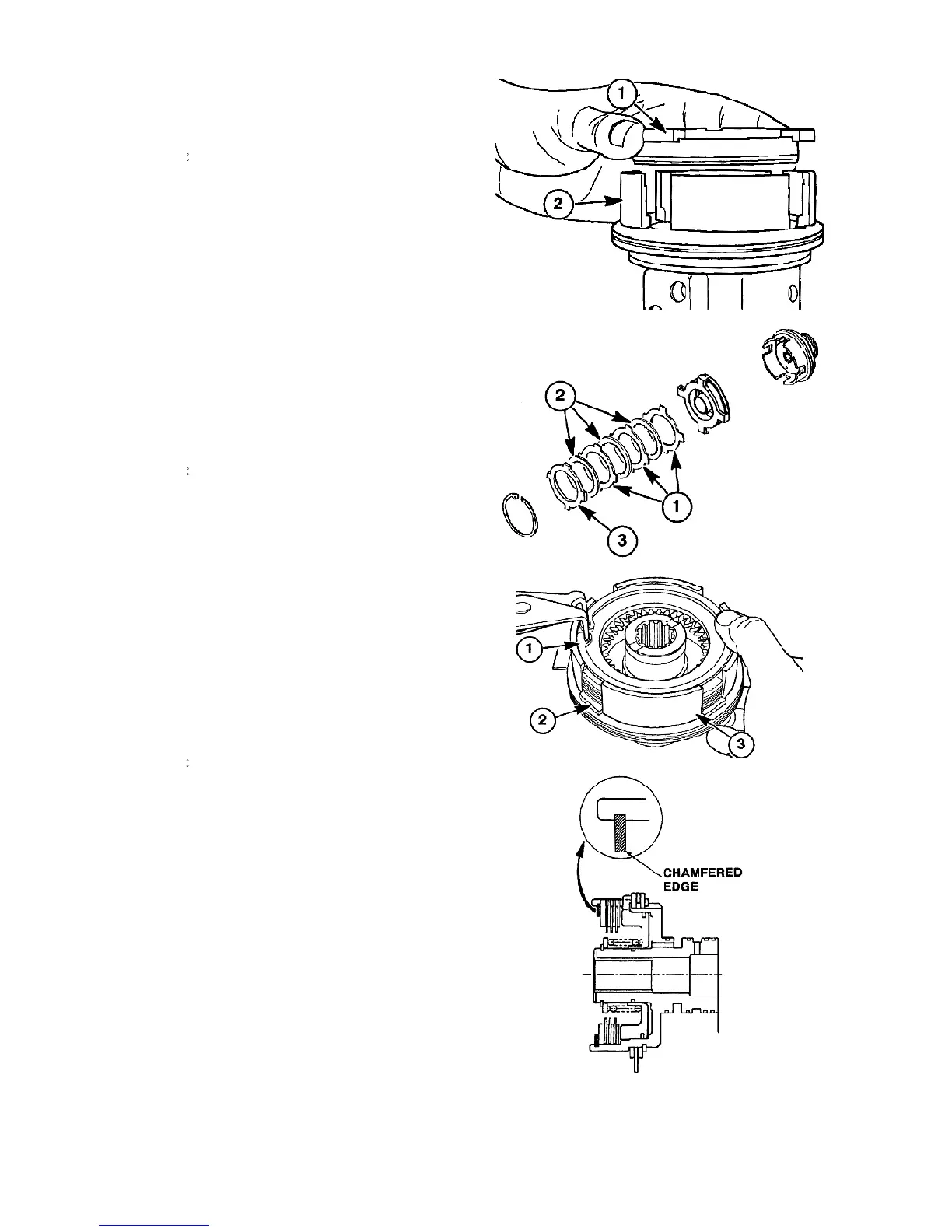 1
2

2
1
3

1
2
3

CHAMFERED EDGE