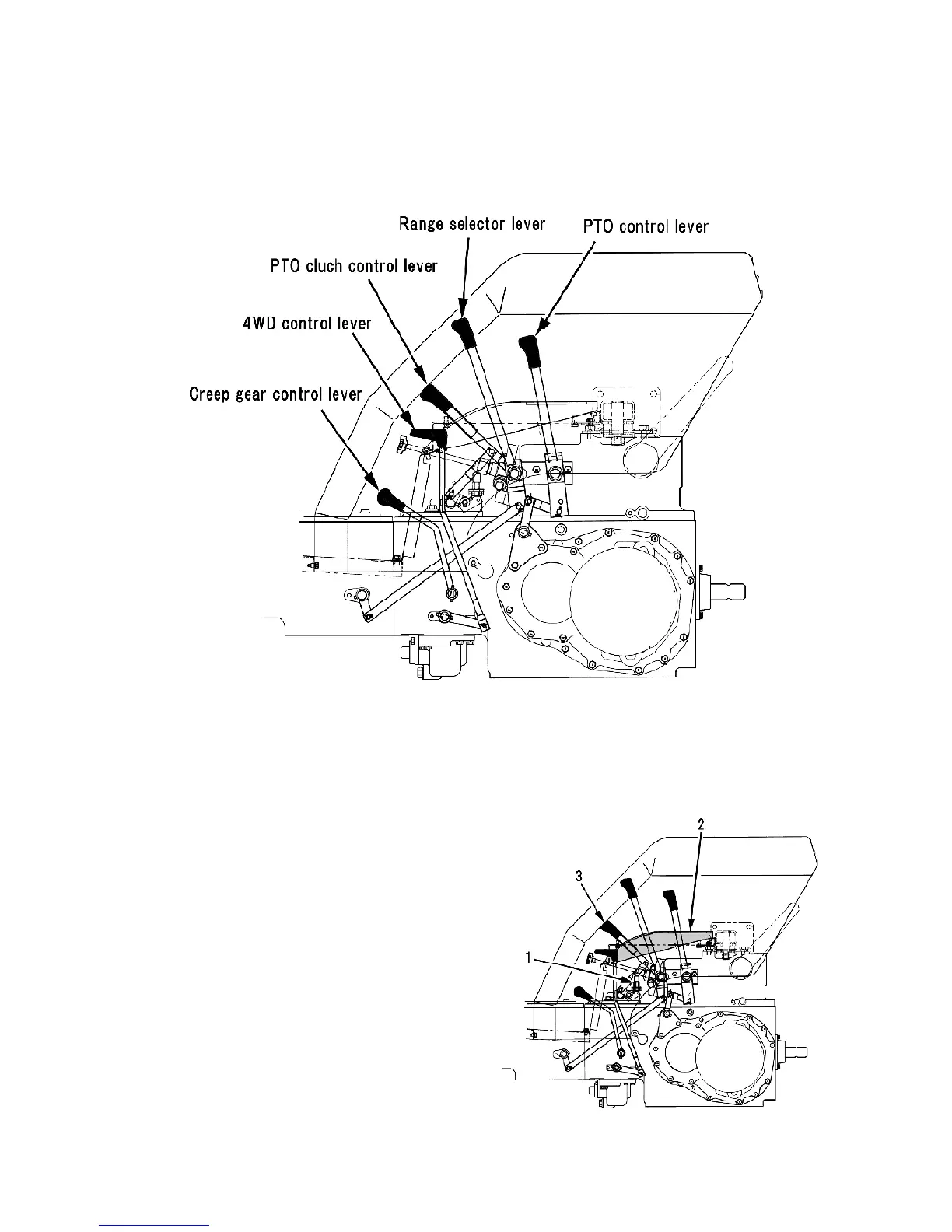 Range selector lever
PTO control lever
PTO cluch control lever
4WD control lever
Creep gear control lever

2
3
1