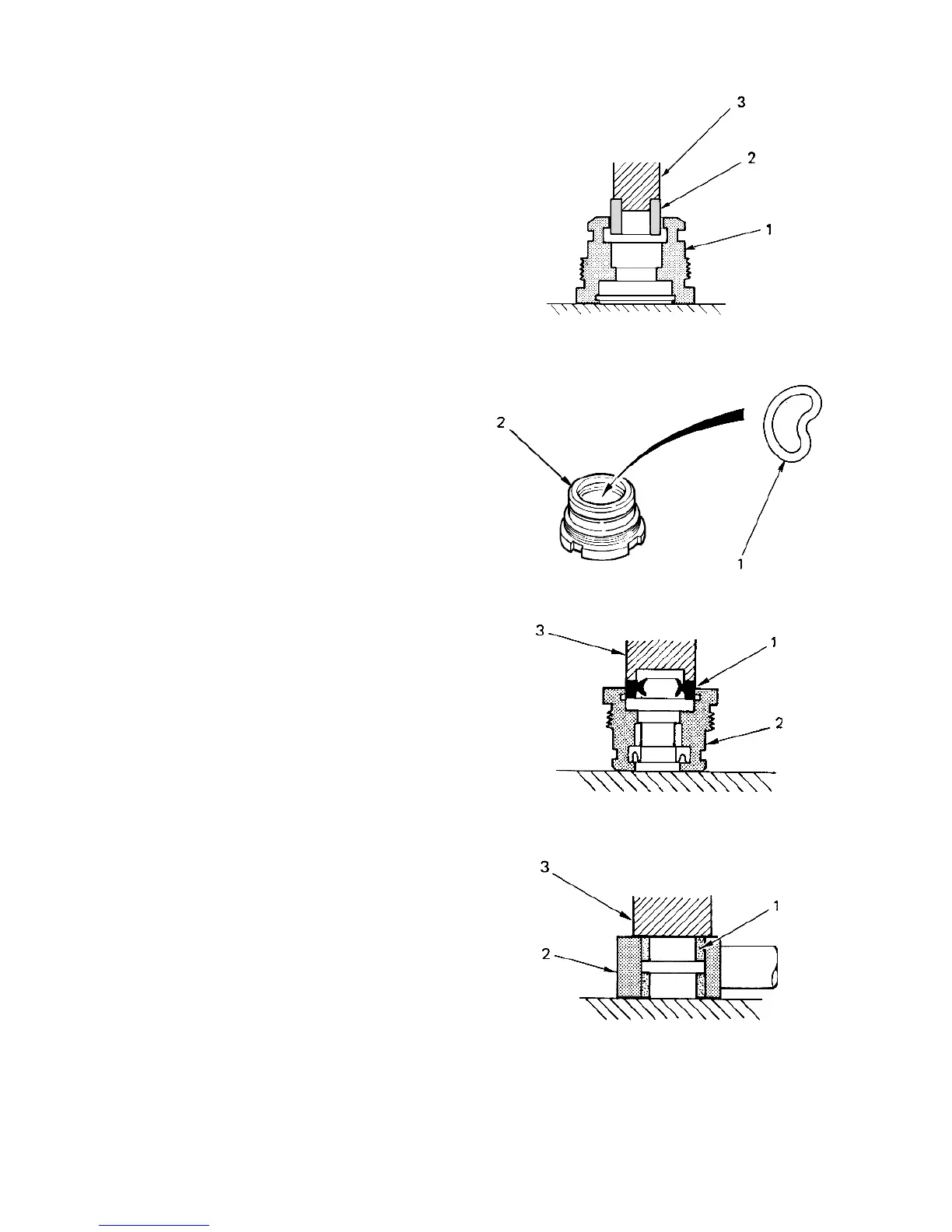 3
2
1

2
1

3
1
2

3
1
2