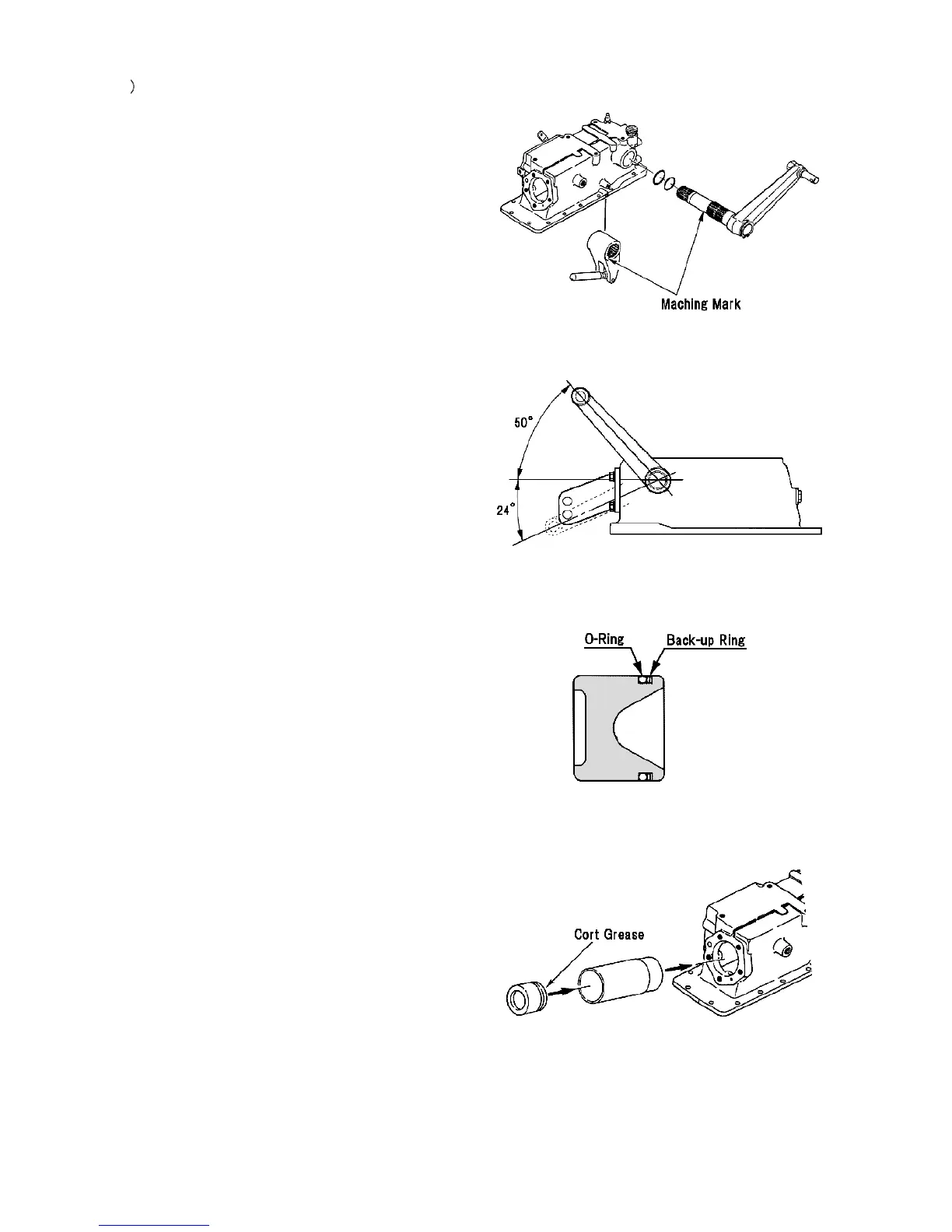 )

Maching Mark

50°

24°

O-Ring

Back-up Ring

Cort Grease