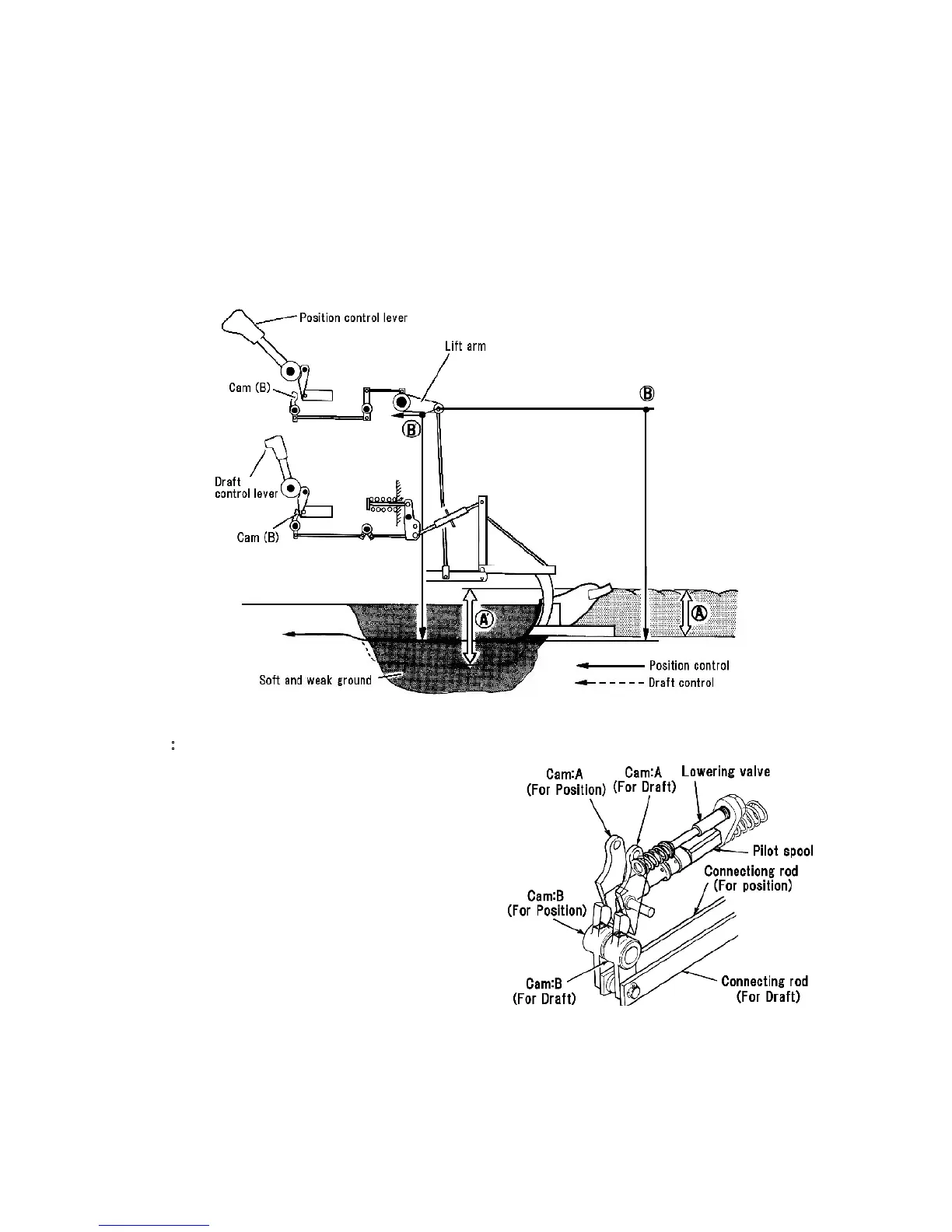 Position control lever

Lift arm

Cam (B)

Ⓑ

Ⓑ'

Draft control lever

Cam (B)

Ⓐ'

Ⓐ

Soft and weak ground

Position control

Draft control

:

Cam:A (For Position)

Cam:A (For Draft)

Lowering valve

Pilot spool

Connectiong rod (For position)

Cam:B (For Position)

Cam:B (For Draft)

Connecting rod (For Draft)