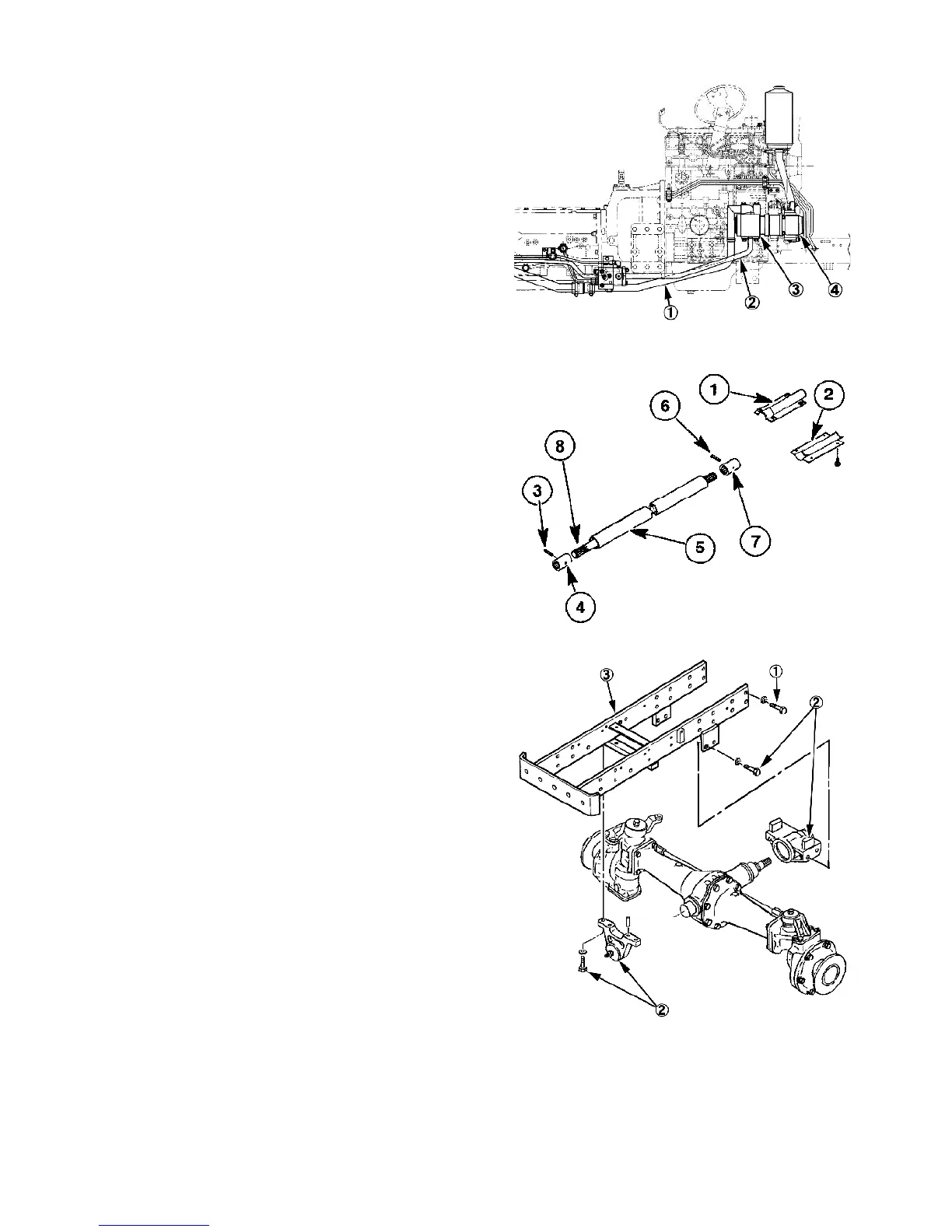 ①
②
③
④

1
2
6
8
3
5
7
4

③
①
②
②