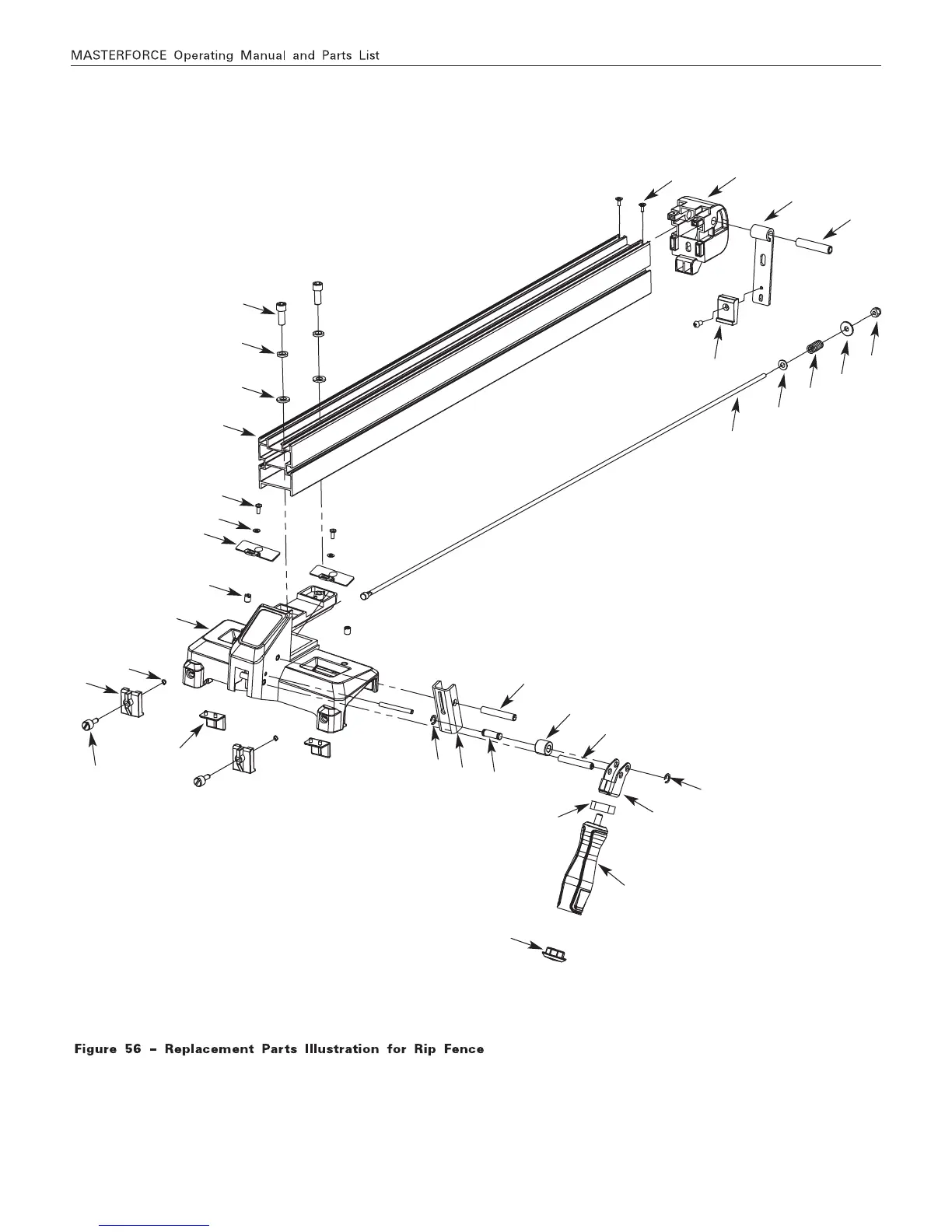 MASTERFORCE Operating Manual and Parts List

Figure 56 – Replacement Parts Illustration for Rip Fence