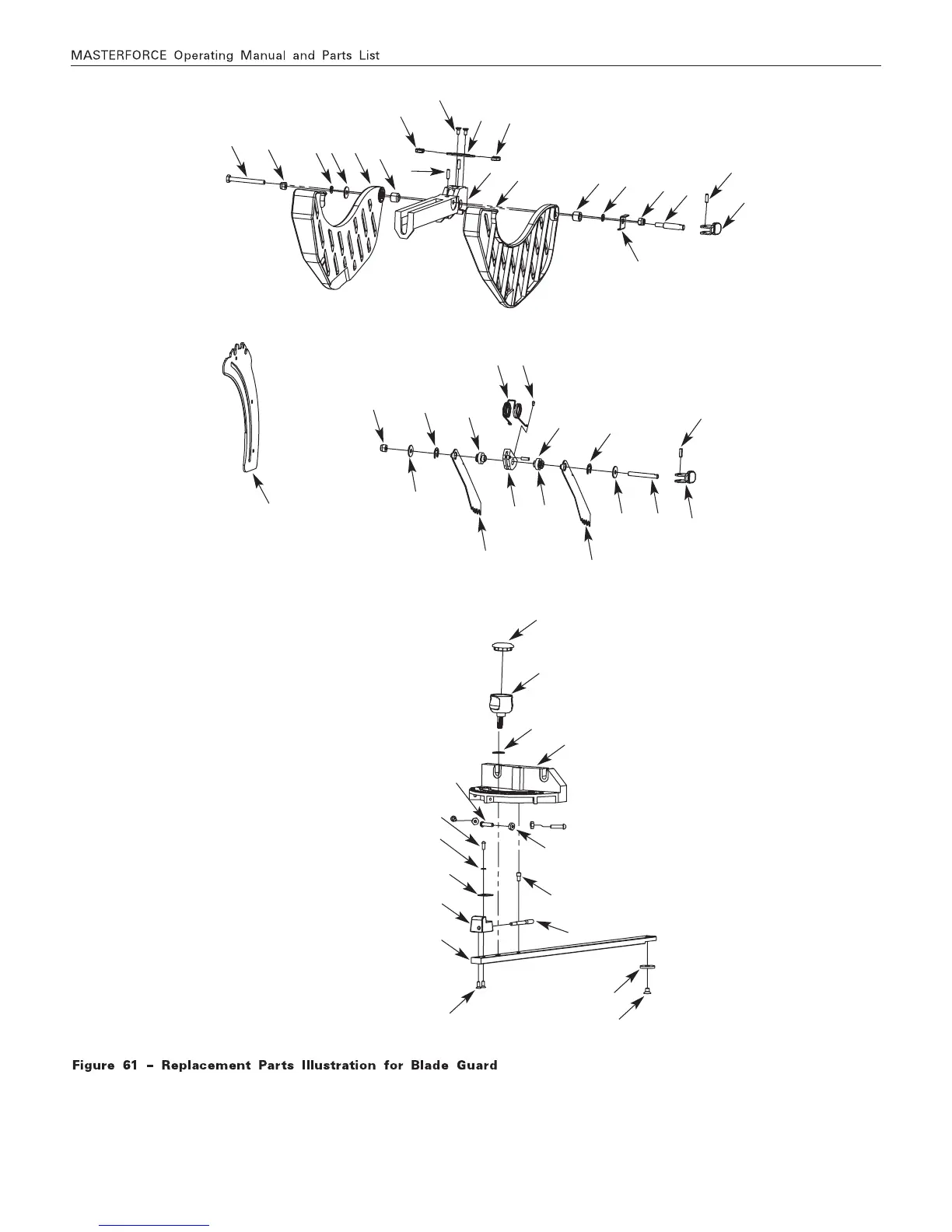 MASTERFORCE Operating Manual and Parts List

Figure 61 – Replacement Parts Illustration for Blade Guard