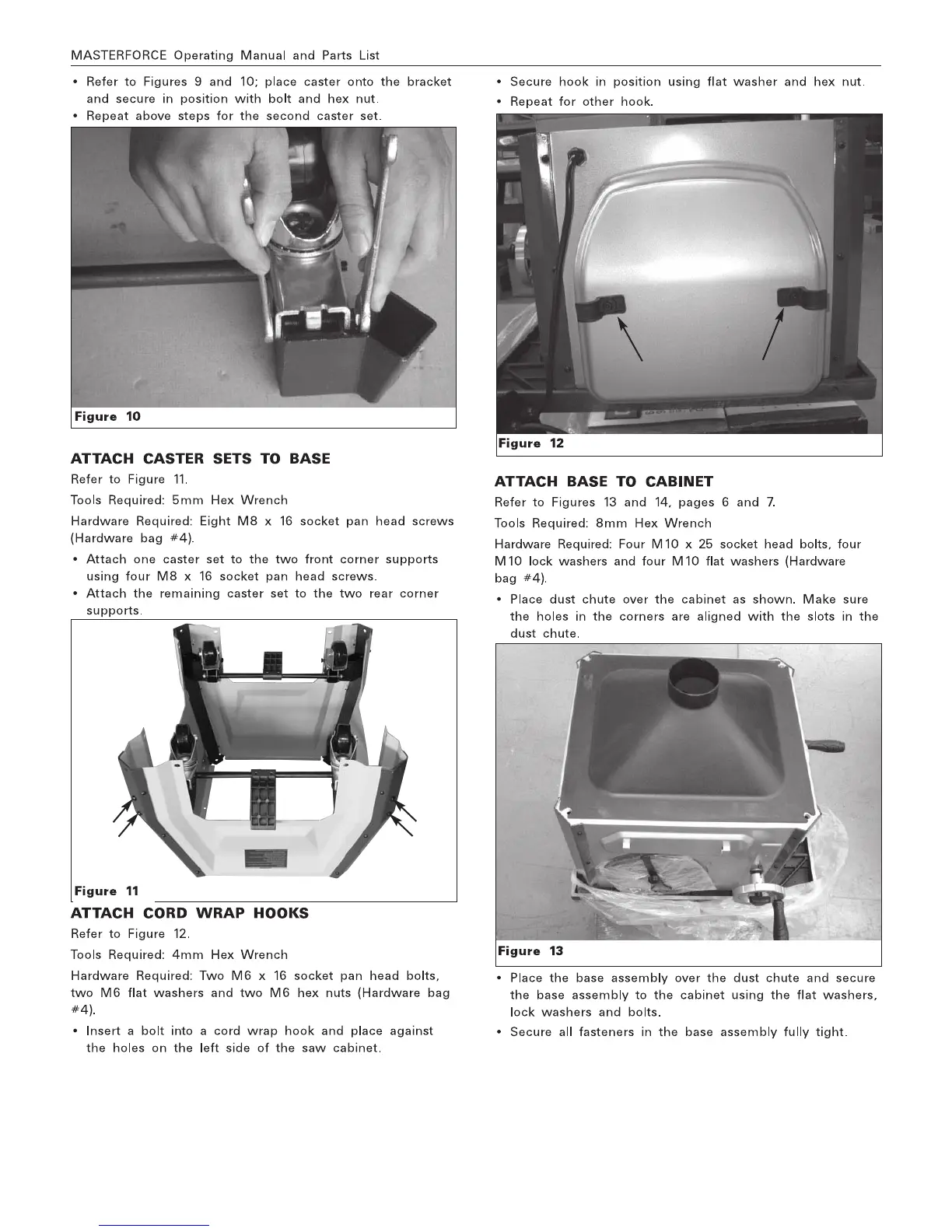 MASTERFORCE Operating Manual and Parts List

• Refer to Figures 9 and 10; place caster onto the bracket and secure in position with bolt and hex nut.
• Repeat above steps for the second caster set.

Figure 10

ATTACH CASTER SETS TO BASE

Refer to Figure 11.

Tools Required: 5mm Hex Wrench

Hardware Required: Eight M8 x 16 socket pan head screws (Hardware bag #4).

• Attach one caster set to the two front corner supports using four M8 x 16 socket pan head screws.
• Attach the remaining caster set to the two rear corner supports.

Figure 11

ATTACH CORD WRAP HOOKS

Refer to Figure 12.

Tools Required: 4mm Hex Wrench

Hardware Required: Two M6 x 16 socket pan head bolts, two M6 flat washers and two M6 hex nuts (Hardware bag #4).

• Insert a bolt into a cord wrap hook and place against the holes on the left side of the saw cabinet.

• Secure hook in position using flat washer and hex nut.
• Repeat for other hook.

Figure 12

ATTACH BASE TO CABINET

Refer to Figures 13 and 14, pages 6 and 7.

Tools Required: 8mm Hex Wrench

Hardware Required: Four M10 x 25 socket head bolts, four M10 lock washers and four M10 flat washers (Hardware bag #4).

• Place dust chute over the cabinet as shown. Make sure the holes in the corners are aligned with the slots in the dust chute.

Figure 13

• Place the base assembly over the dust chute and secure the base assembly to the cabinet using the flat washers, lock washers and bolts.
• Secure all fasteners in the base assembly fully tight.