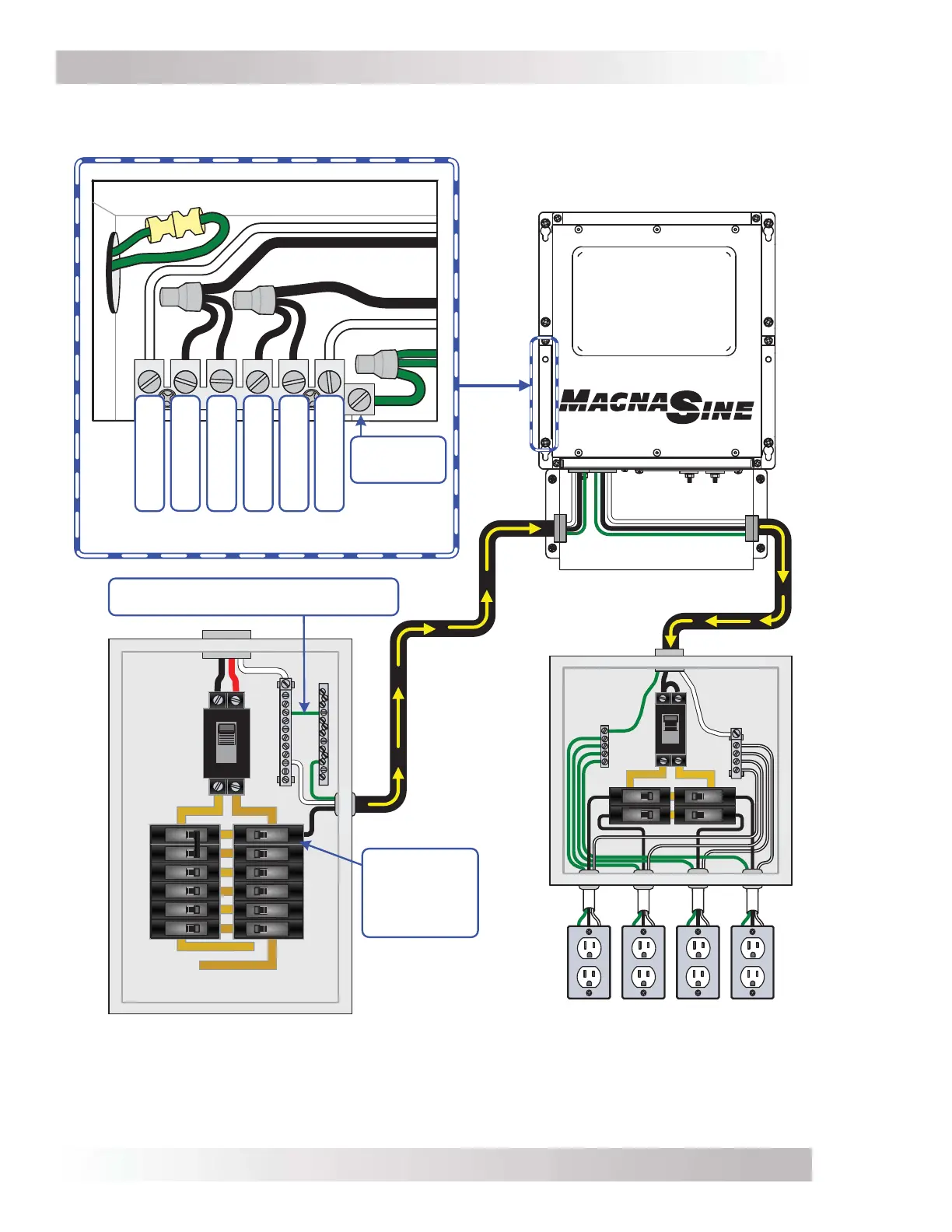 MAGNASINE