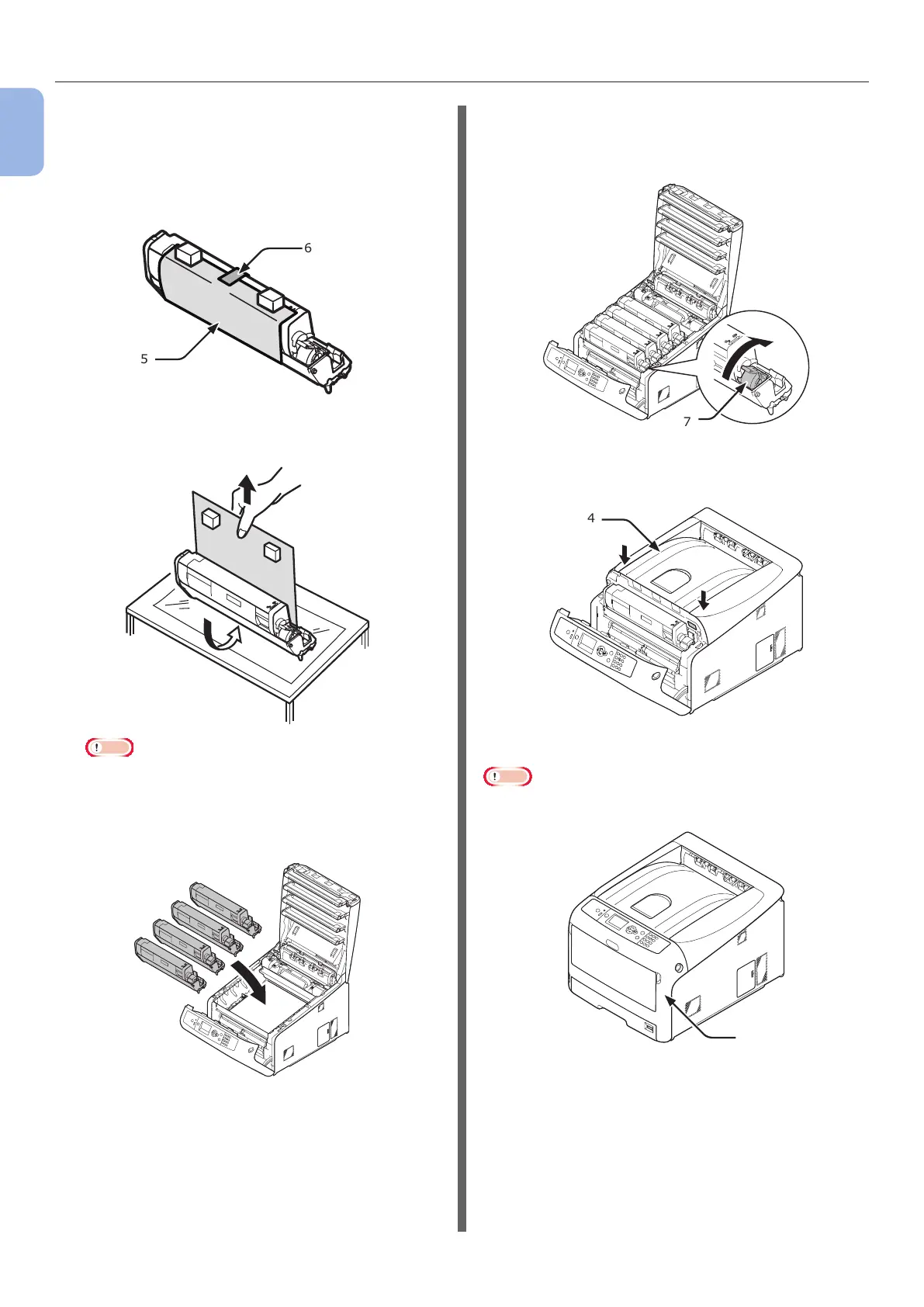 6

5

7

4