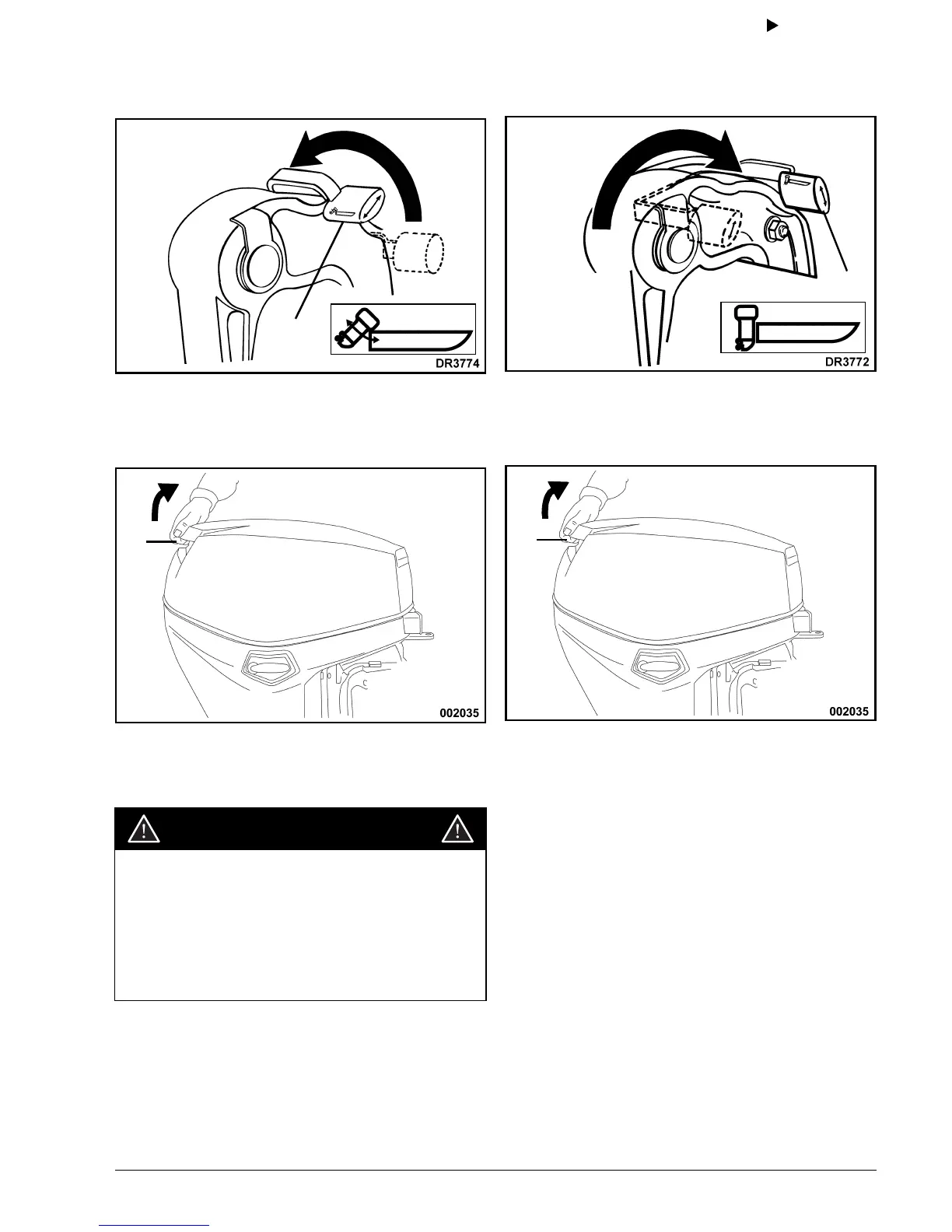 DR3774

DR3772

002035

002035