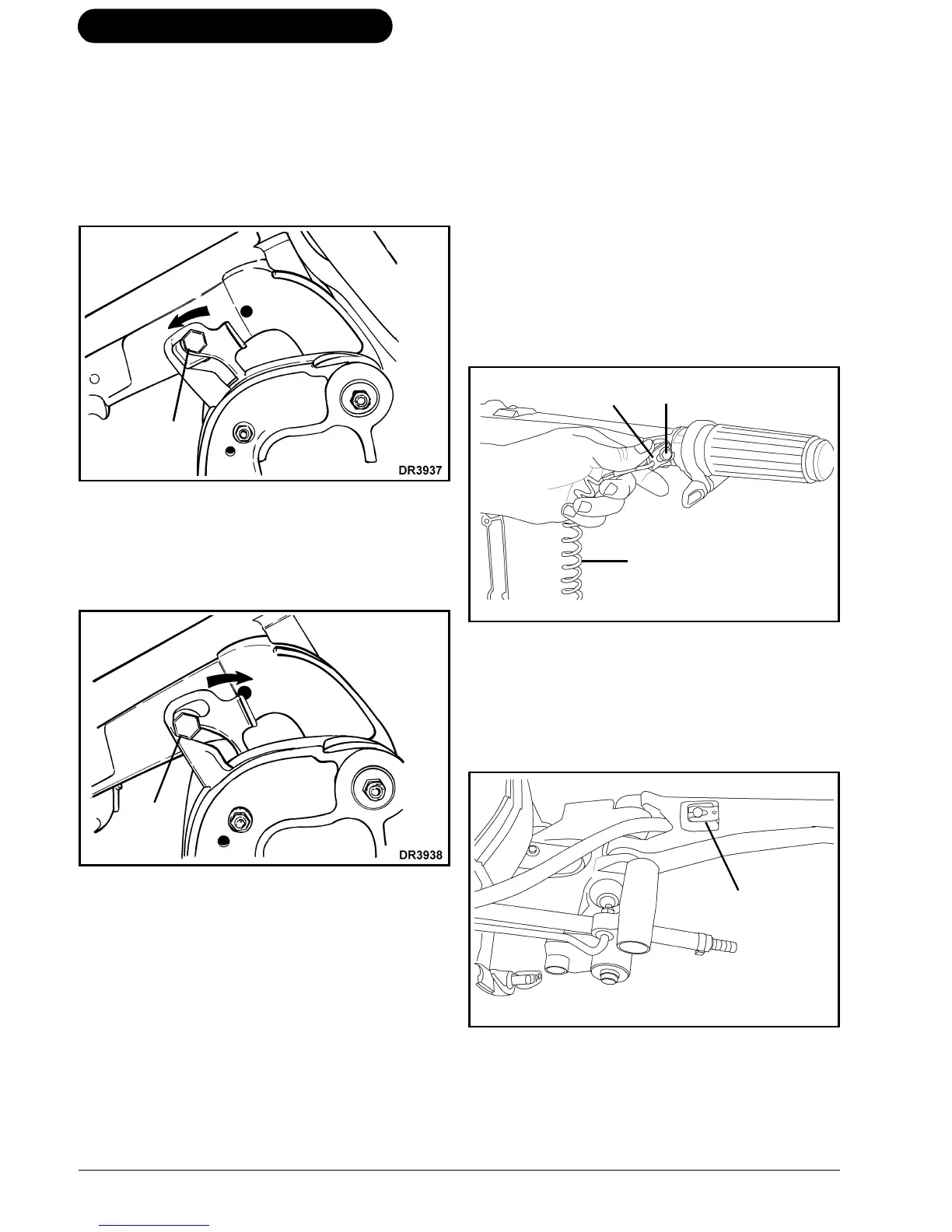 DR3937

DR3938