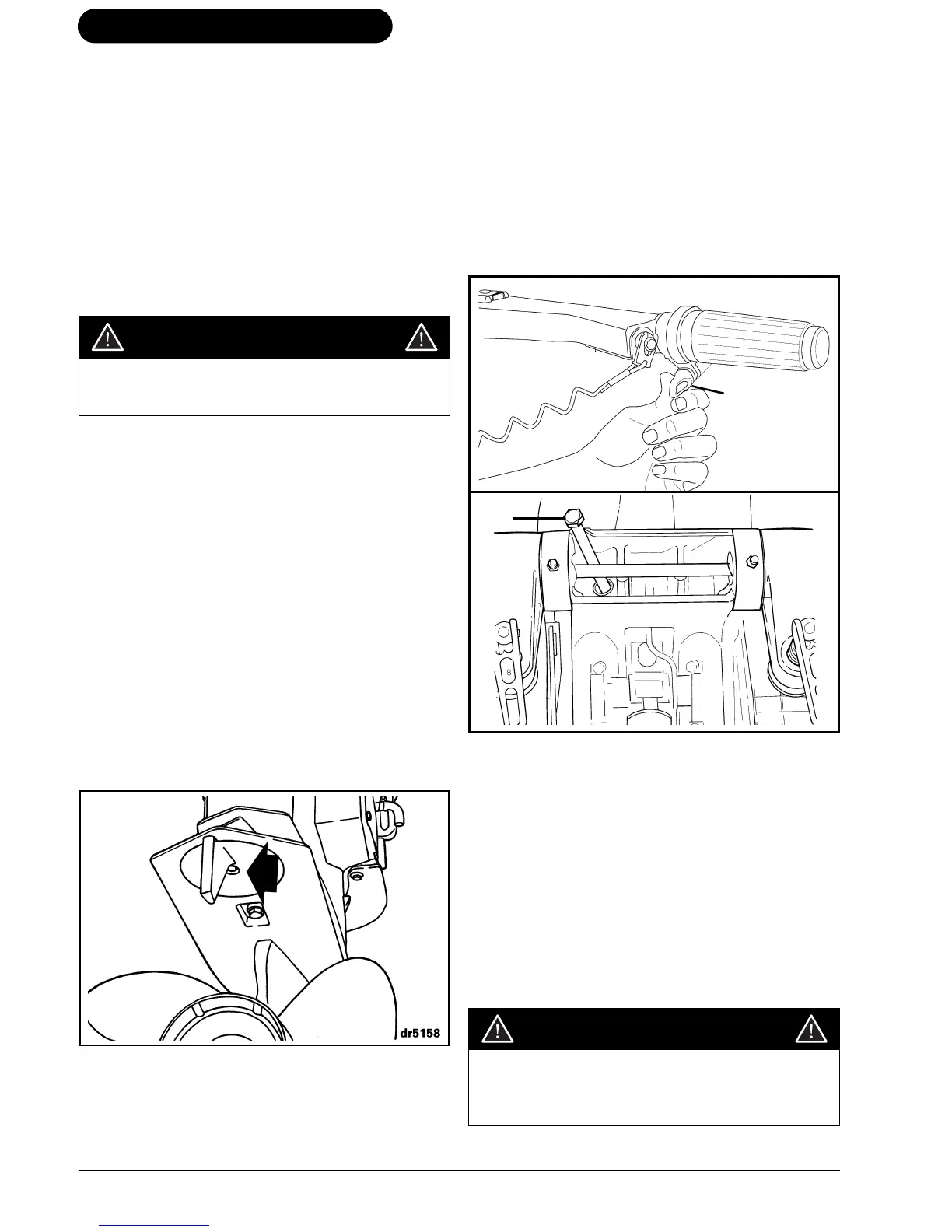 dr5158