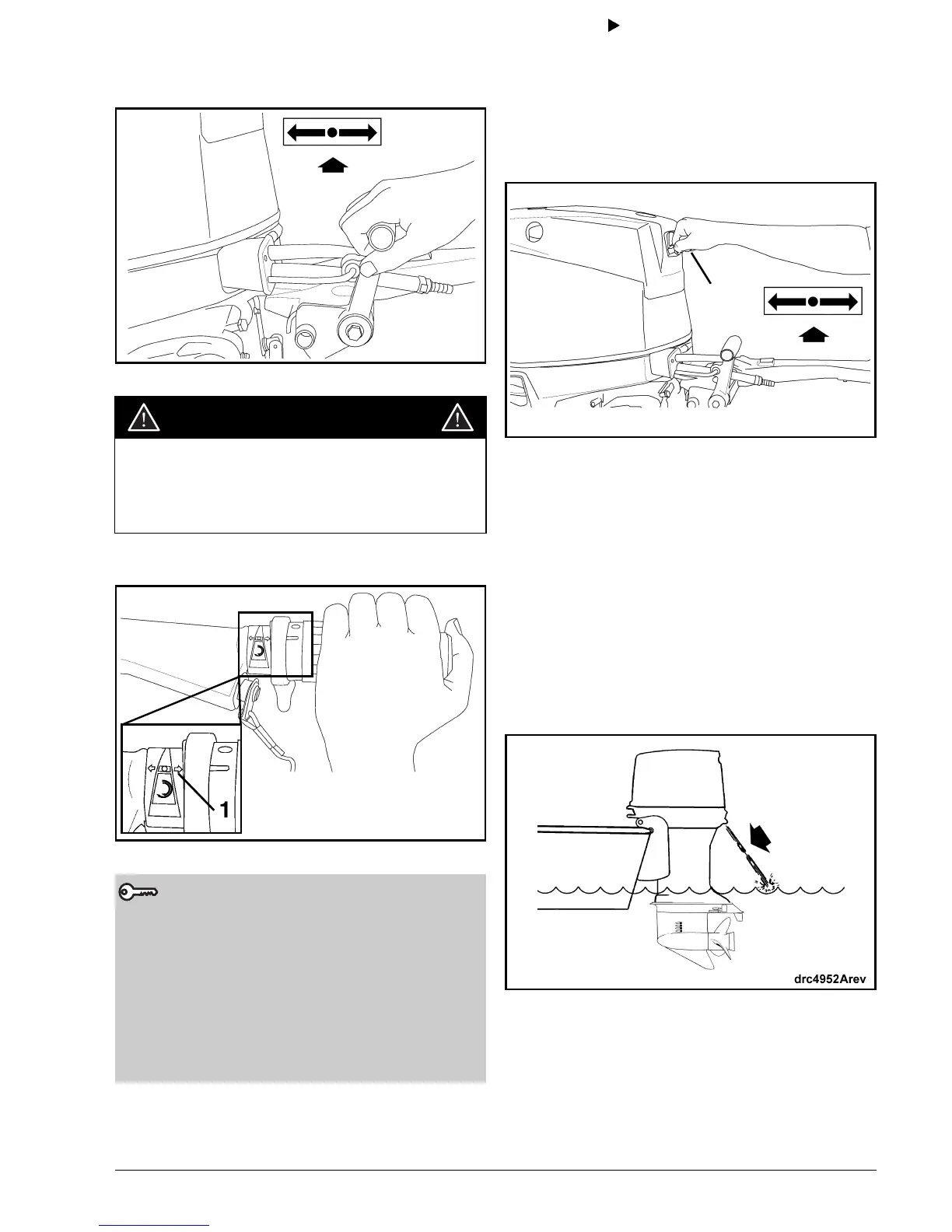 1

drc4952Arev