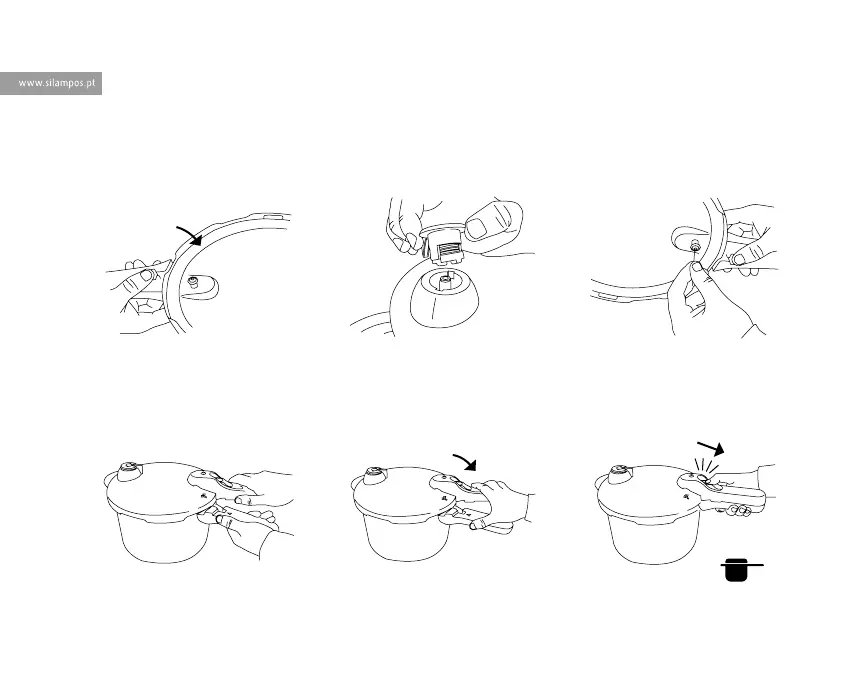 www.silampos.pt