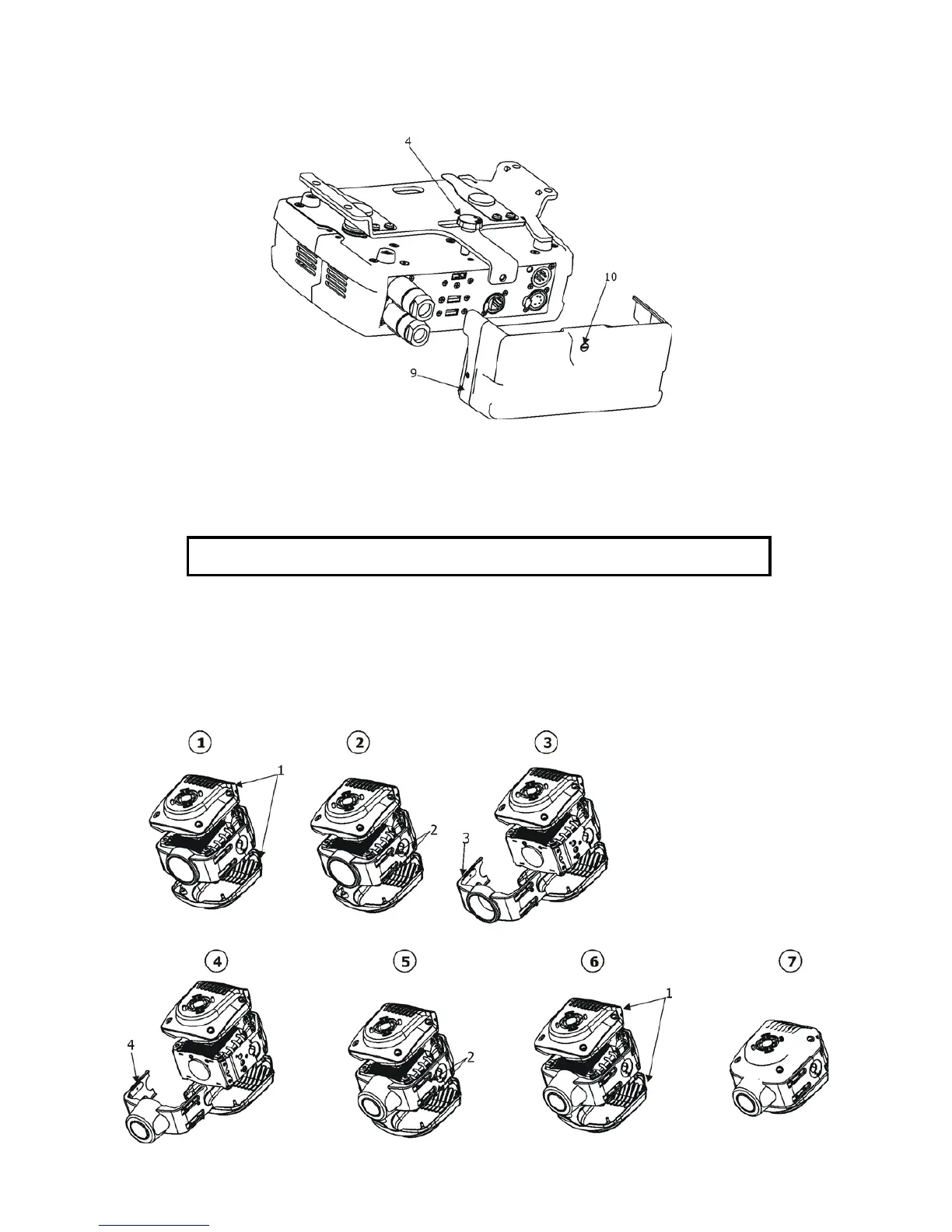 4

10

9

1 2 3

1

2

3

4 5 6 7

4

2

1