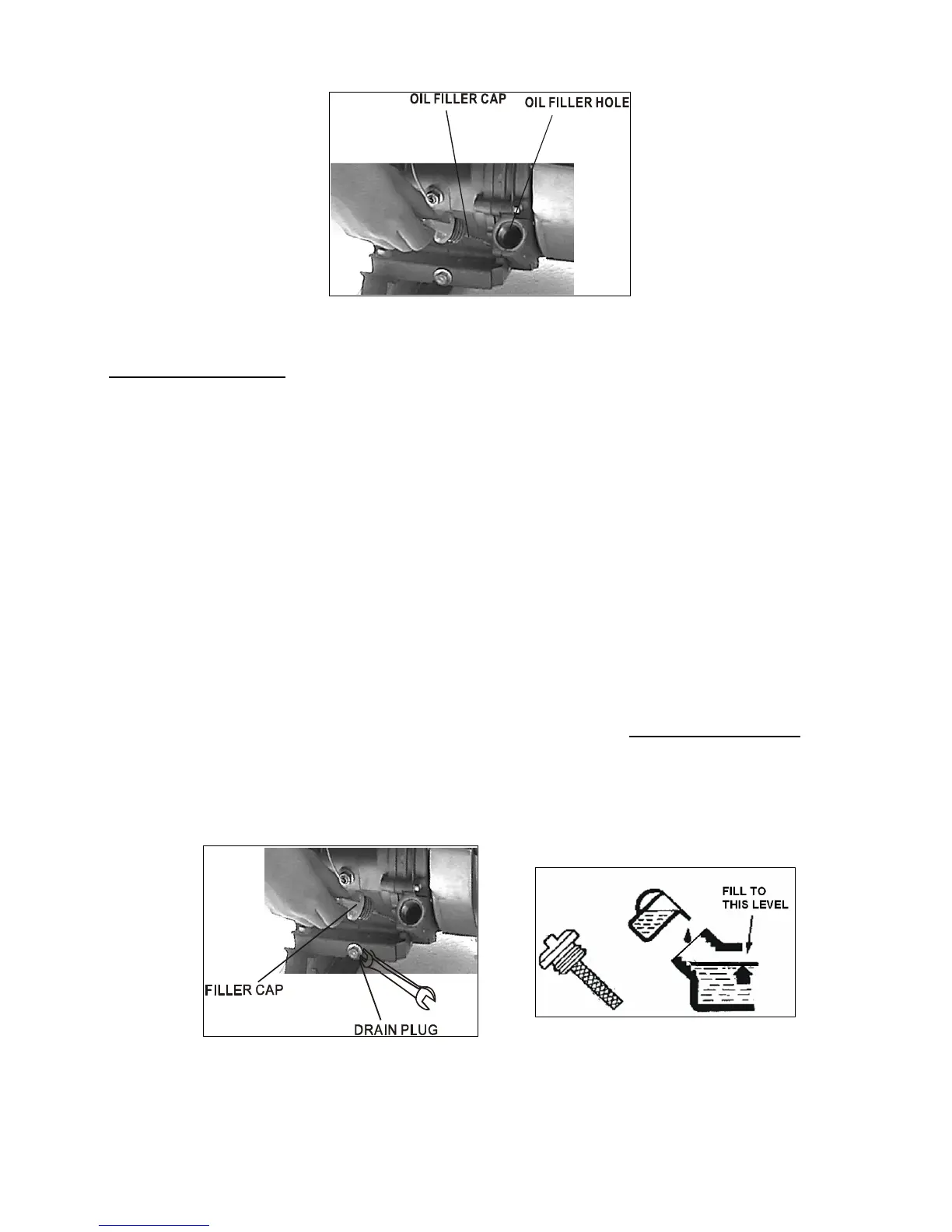 OIL FILLER CAP
OIL FILLER HOLE

FILLER CAP
DRAIN PLUG

FILL TO THIS LEVEL