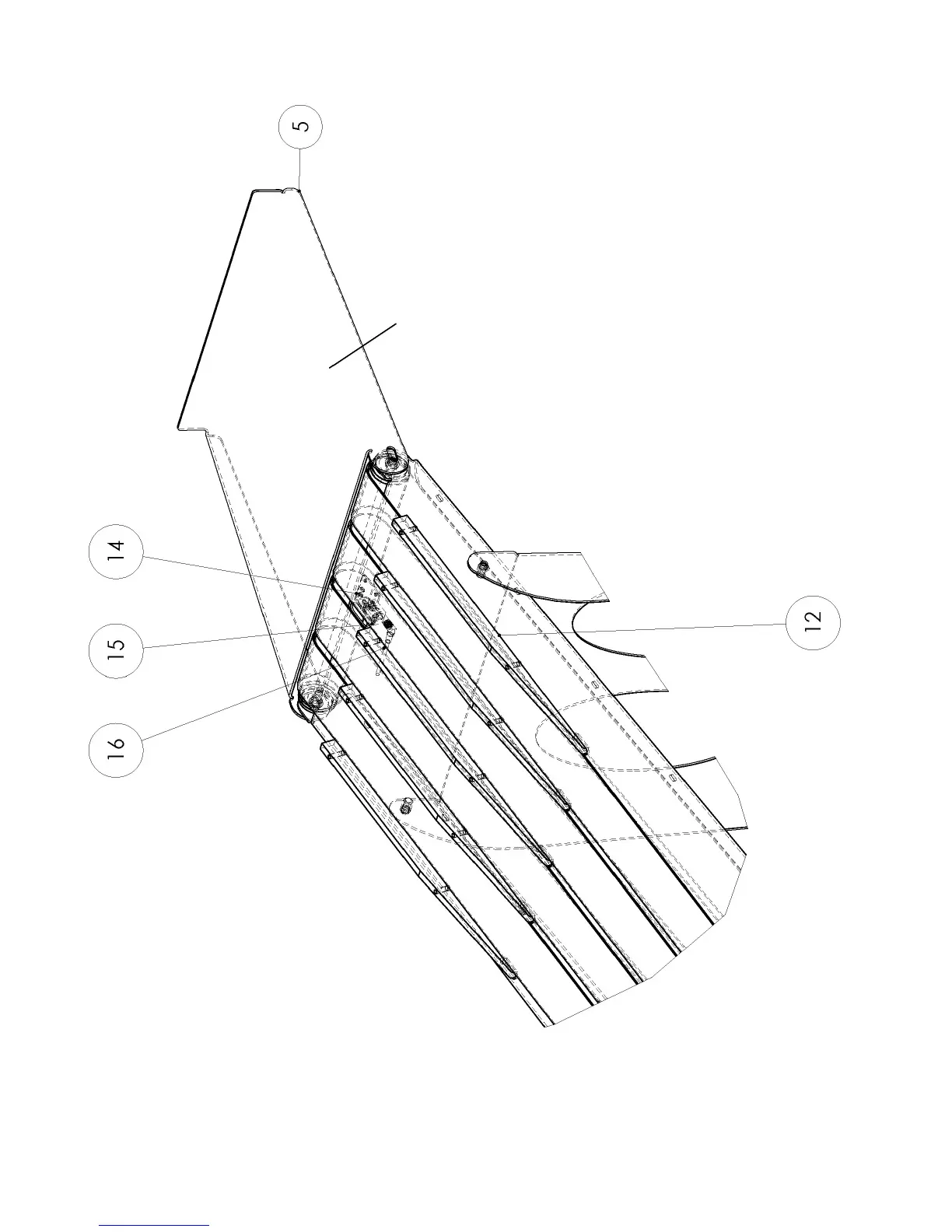 5

14

15

16

12